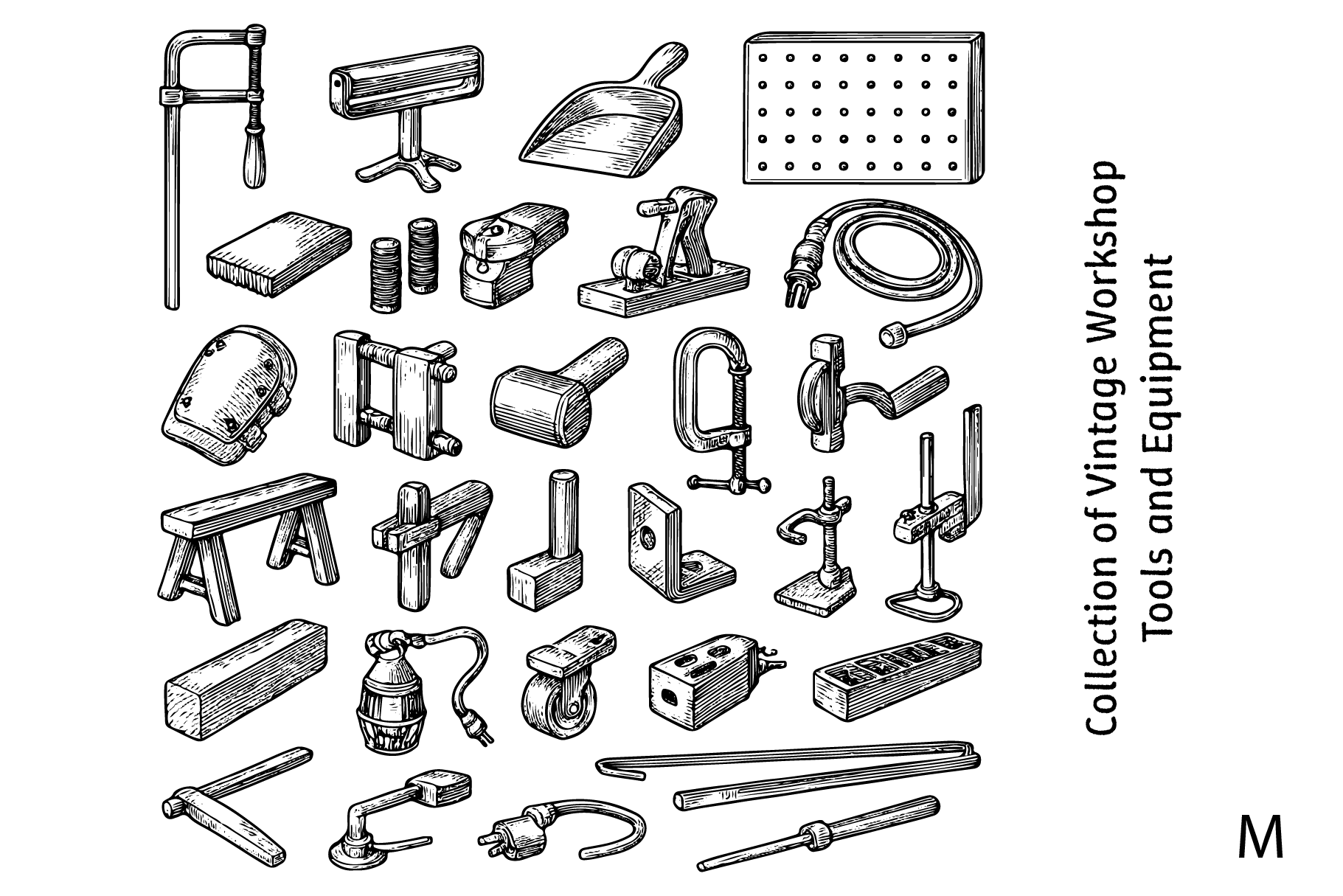 Collection of Vintage Workshop Tools and Equipment

M