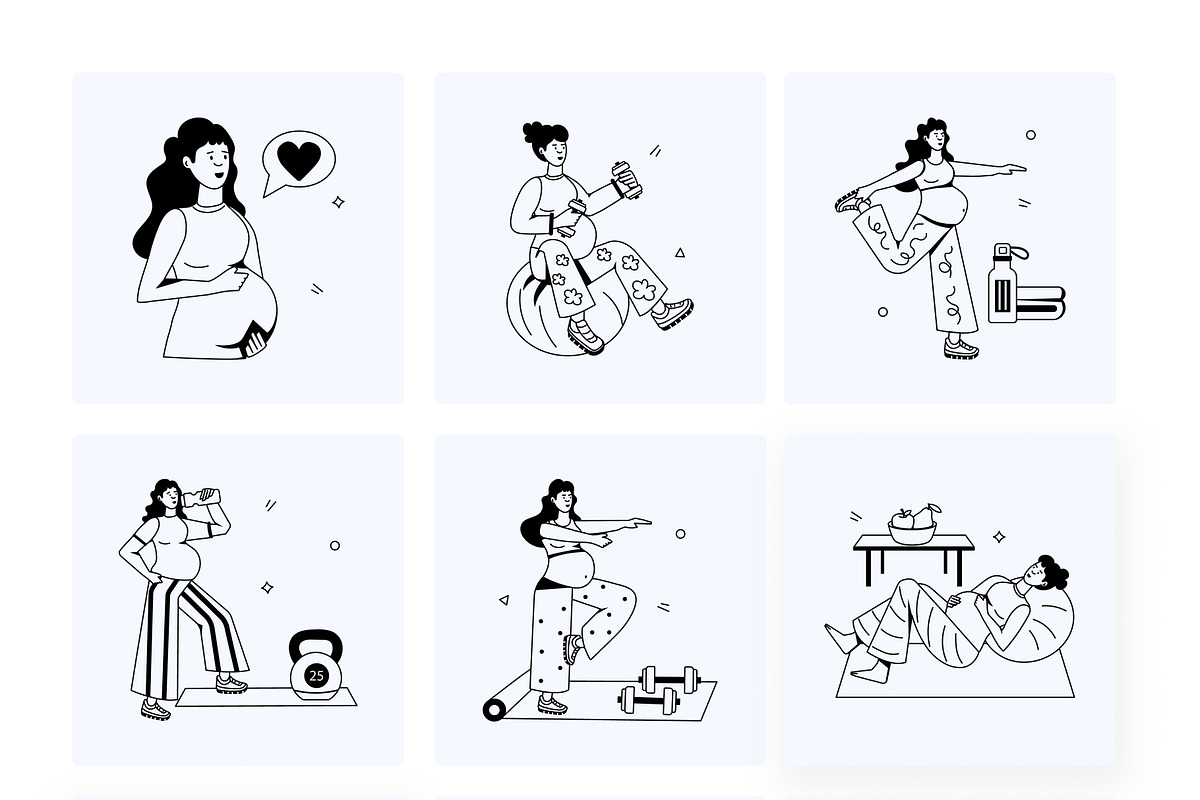 25