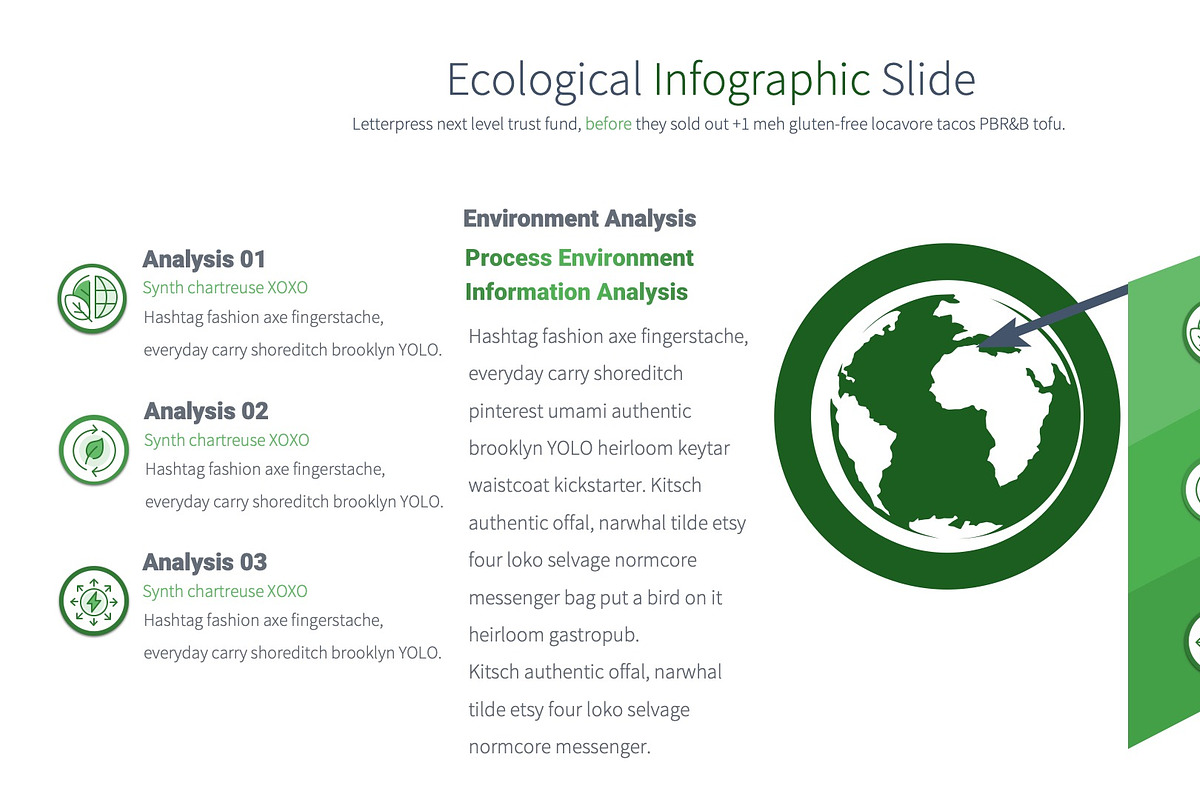 Ecological Infographic Slide

Letterpress next level trust fund, before they sold out +1 meh gluten-free locavore tacos PBR&B tofu.

Analysis 01
Synth chartreuse XOXO
Hashtag fashion axe fingerstache, everyday carry shoreditch brooklyn YOLO.

Analysis 02
Synth chartreuse XOXO
Hashtag fashion axe fingerstache, everyday carry shoreditch brooklyn YOLO.

Analysis 03
Synth chartreuse XOXO
Hashtag fashion axe fingerstache, everyday carry shoreditch brooklyn YOLO.

Environment Analysis

Process Environment Information Analysis

Hashtag fashion axe fingerstache, everyday carry shoreditch pinterest umami authentic brooklyn YOLO heirloom keytar waistcoat kickstarter. Kitsch authentic offal, narwhal tilde etsy four loko selvage normcore messenger bag put a bird on it heirloom gastropub.
Kitsch authentic offal, narwhal tilde etsy four loko selvage normcore messenger.