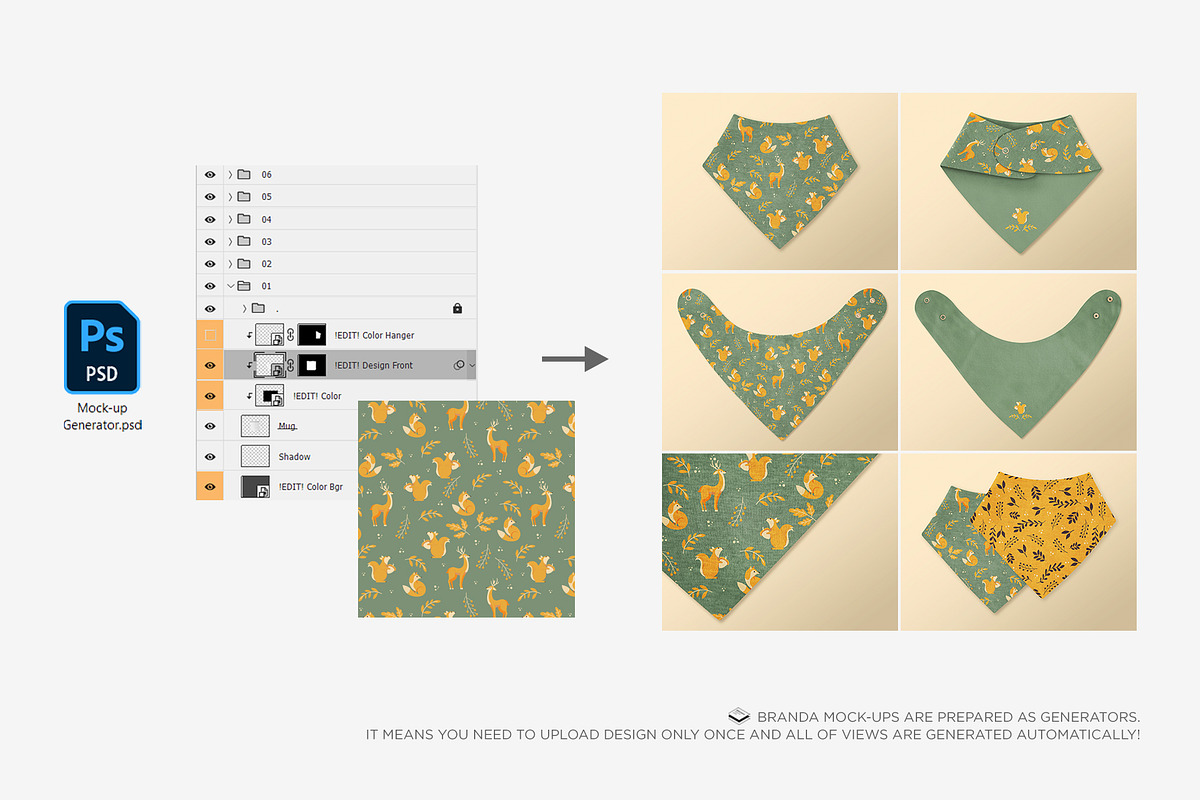 Ps
PSD
Mock-up Generator.psd

06
05
04
03
02
01
.
!EDIT! Color Hanger
!EDIT! Design Front
!EDIT! Color
Mug
Shadow
!EDIT! Color Bgr

BRANDA MOCK-UPS ARE PREPARED AS GENERATORS.
IT MEANS YOU NEED TO UPLOAD DESIGN ONLY ONCE AND ALL OF VIEWS ARE GENERATED AUTOMATICALLY!