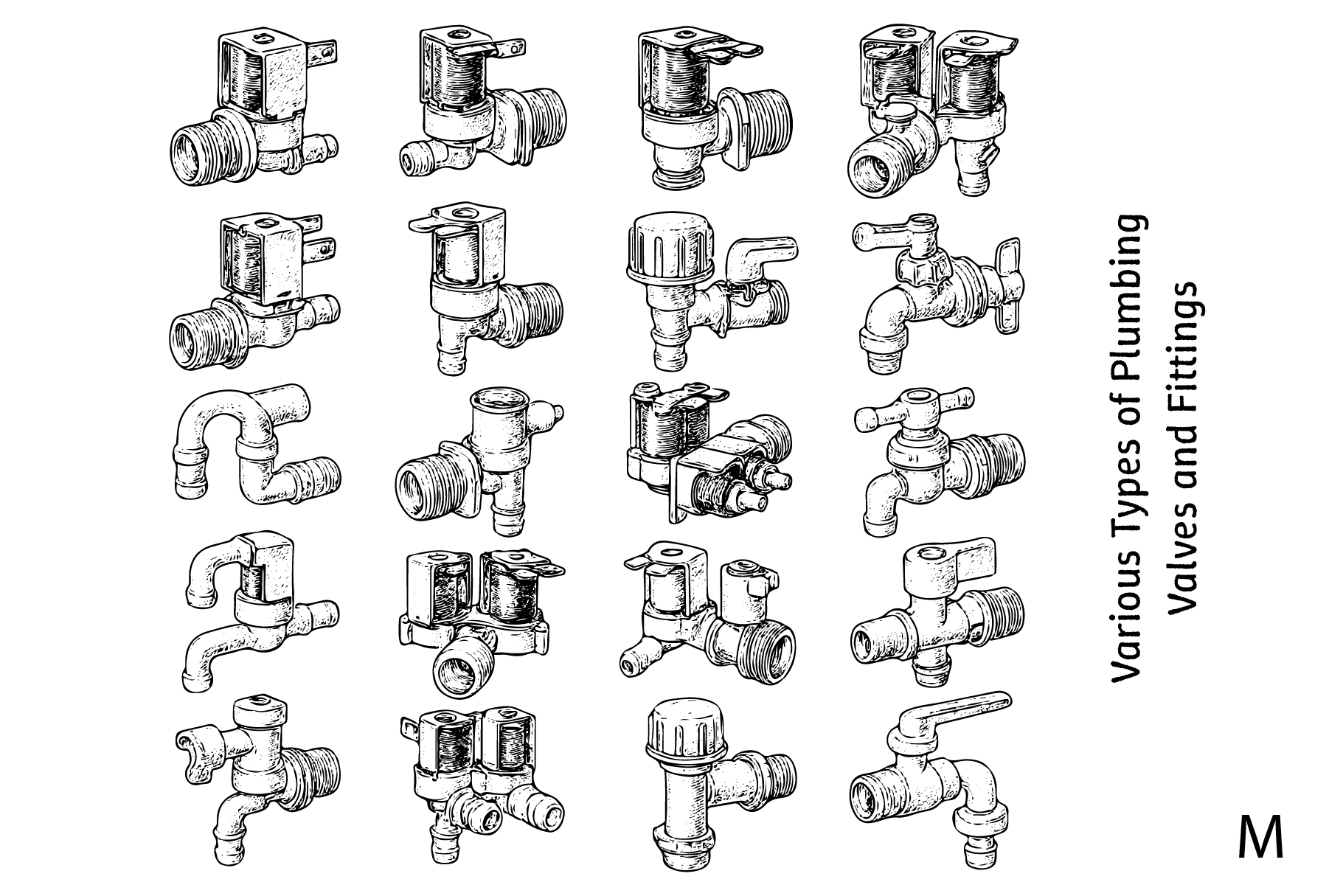 Various Types of Plumbing
Valves and Fittings

M