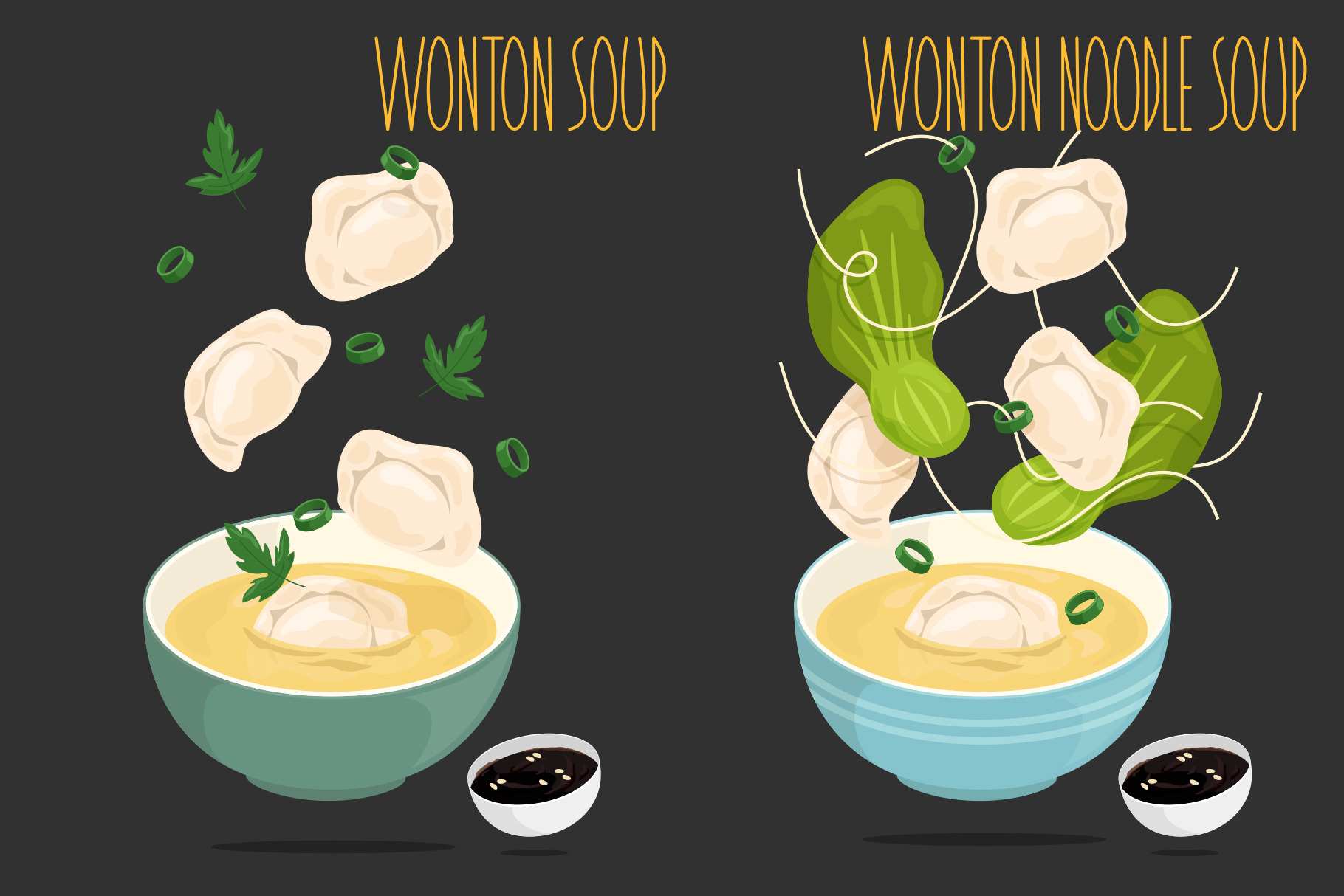 WONTON SOUP

WONTON NOODLE SOUP