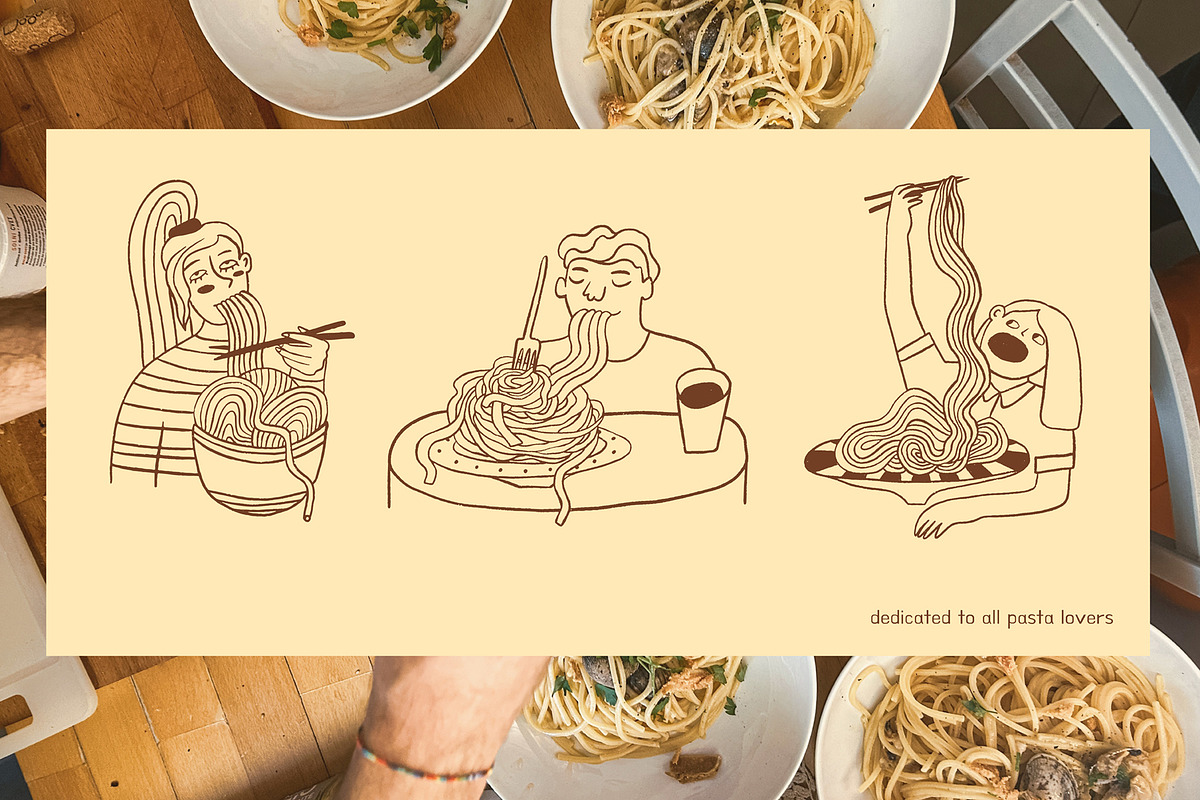 dedicated to all pasta lovers