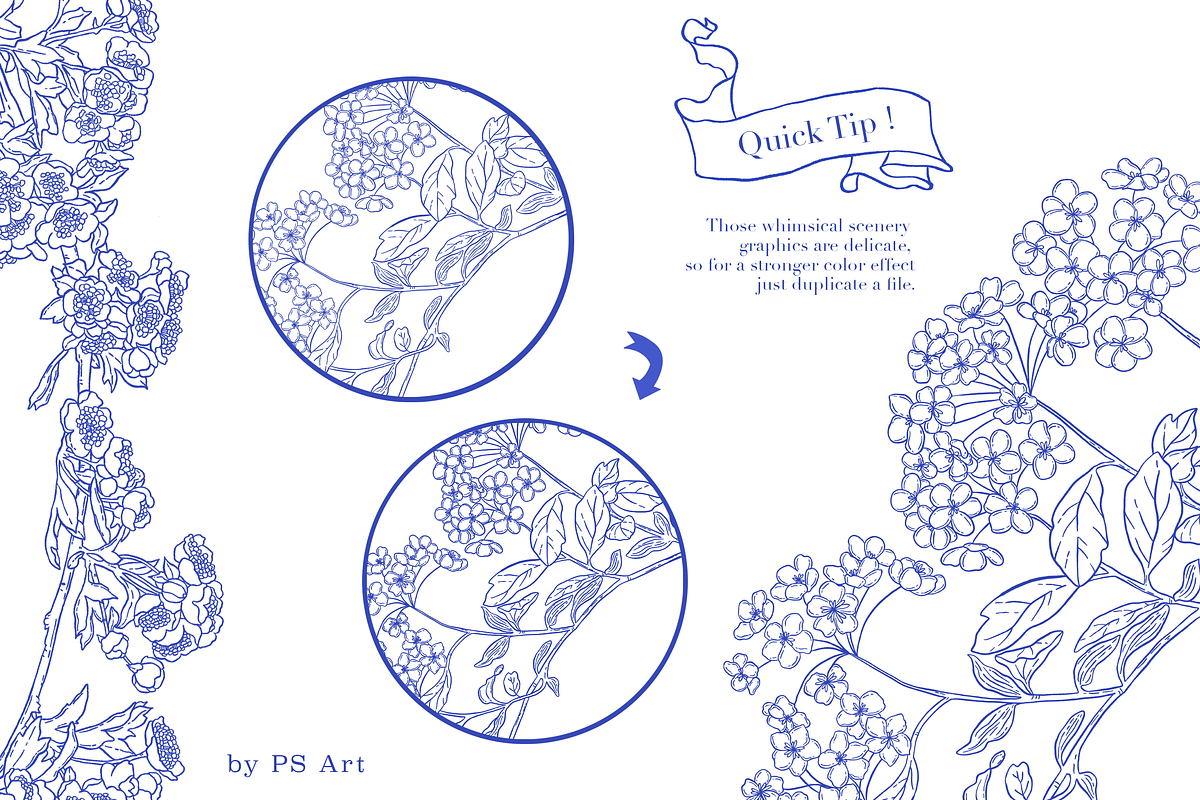 Quick Tip !

Those whimsical scenery graphics are delicate, so for a stronger color effect just duplicate a file.

by PS Art