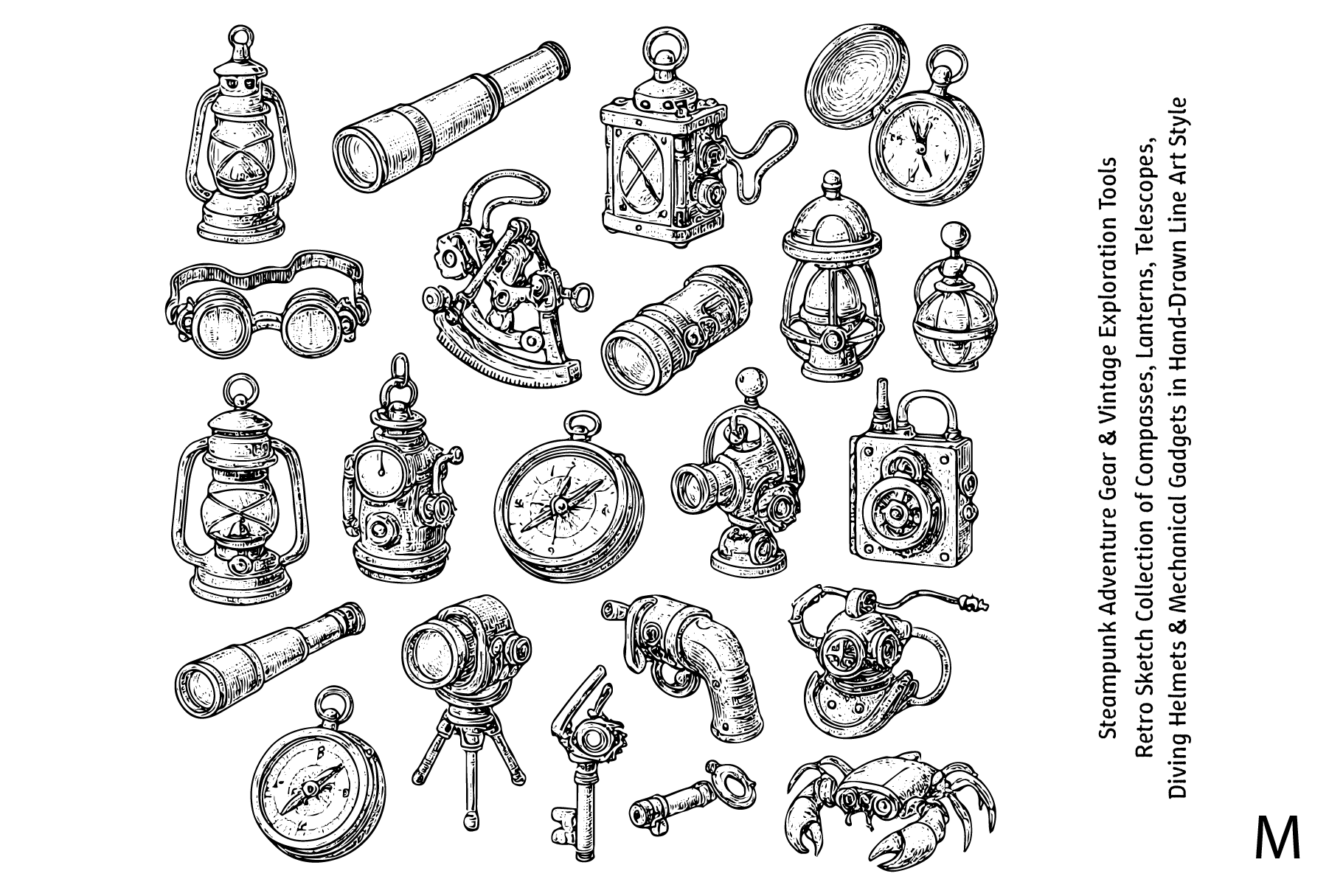 Steampunk Adventure Gear & Vintage Exploration Tools
Retro Sketch Collection of Compasses, Lanterns, Telescopes,
Diving Helmets & Mechanical Gadgets in Hand-Drawn Line Art Style

M