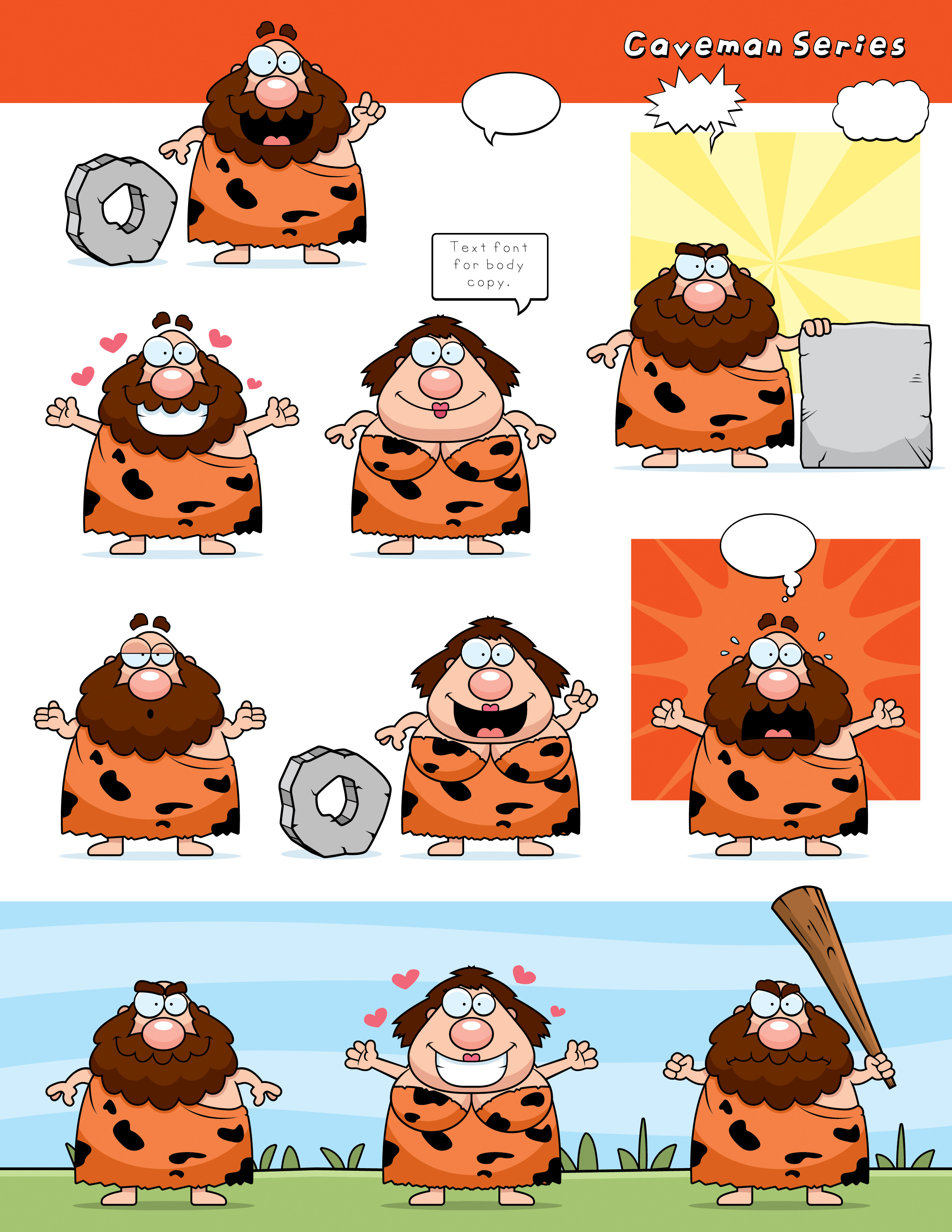 Caveman Series

Text font for body copy.