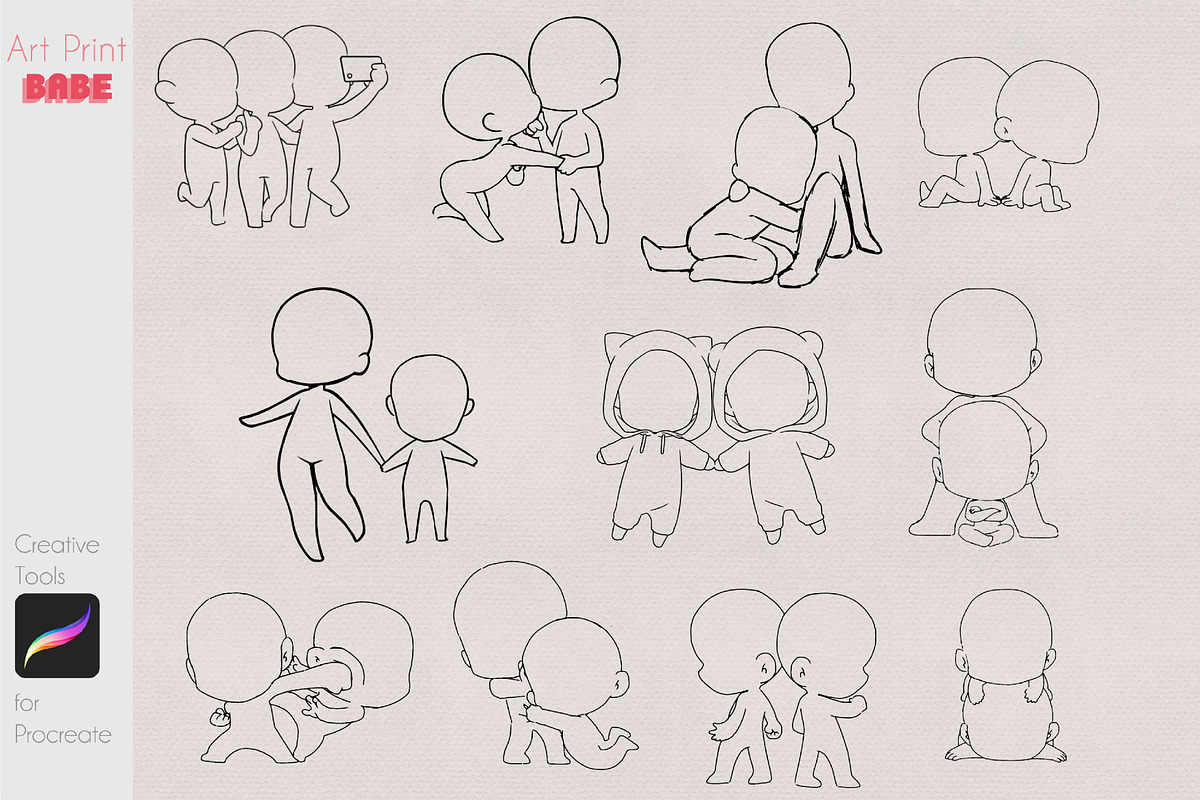 Art Print
BABE

Creative
Tools

for
Procreate