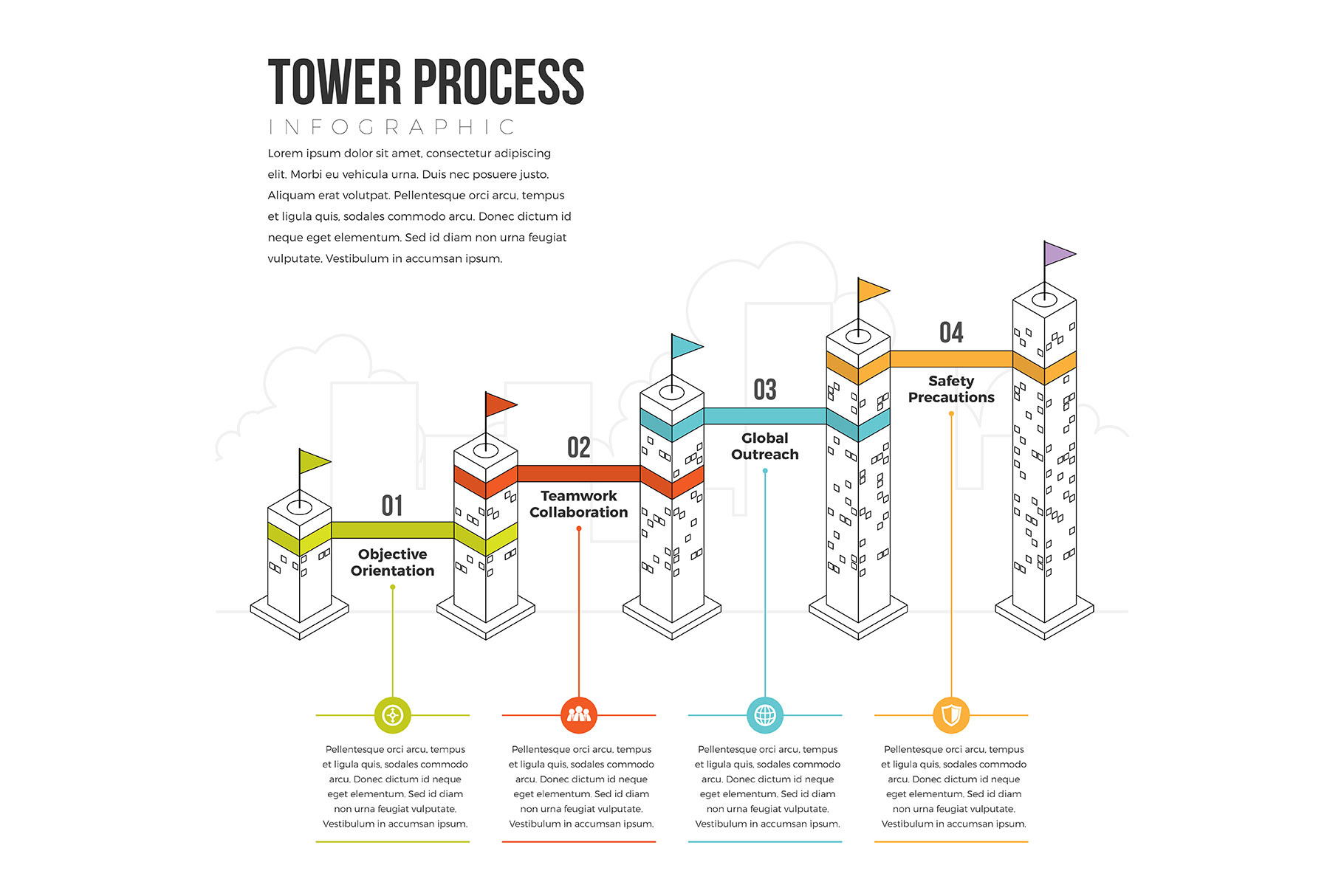 TOWER PROCESS
INFOGRAPHIC

Lorem ipsum dolor sit amet, consectetur adipiscing elit. Morbi eu vehicula urna. Duis nec posuere justo. Aliquam erat volutpat. Pellentesque orci arcu, tempus et ligula quis, sodales commodo arcu. Donec dictum id neque eget elementum. Sed id diam non urna feugiat vulputate. Vestibulum in accumsan ipsum.

01
Objective Orientation

02
Teamwork Collaboration

03
Global Outreach

04
Safety Precautions

Pellentesque orci arcu, tempus et ligula quis, sodales commodo arcu. Donec dictum id neque eget elementum. Sed id diam non urna feugiat vulputate. Vestibulum in accumsan ipsum.

Pellentesque orci arcu, tempus et ligula quis, sodales commodo arcu. Donec dictum id neque eget elementum. Sed id diam non urna feugiat vulputate. Vestibulum in accumsan ipsum.

Pellentesque orci arcu, tempus et ligula quis, sodales commodo arcu. Donec dictum id neque eget elementum. Sed id diam non urna feugiat vulputate. Vestibulum in accumsan ipsum.

Pellentesque orci arcu, tempus et ligula quis, sodales commodo arcu. Donec dictum id neque eget elementum. Sed id diam non urna feugiat vulputate. Vestibulum in accumsan ipsum.