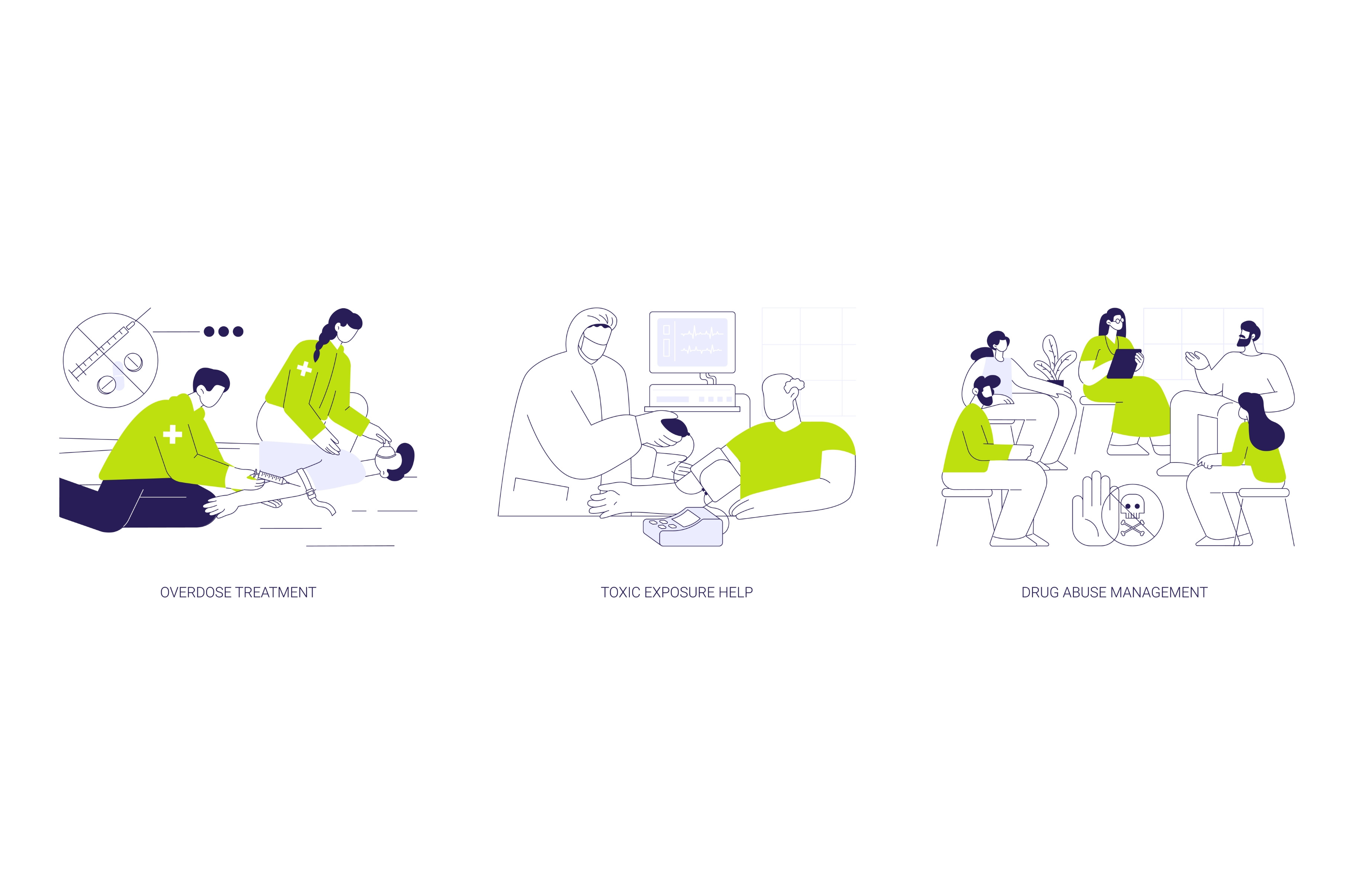 OVERDOSE TREATMENT

TOXIC EXPOSURE HELP

DRUG ABUSE MANAGEMENT