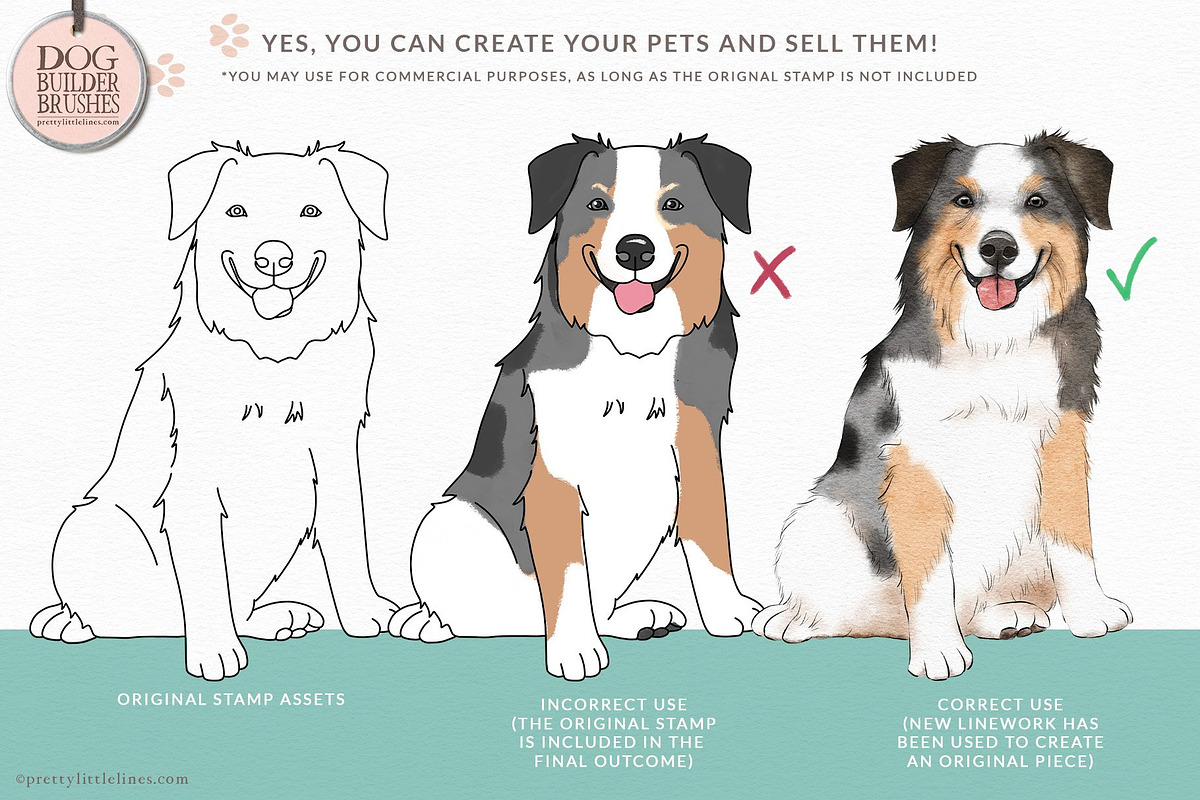 DOG BUILDER BRUSHES
prettylittlelines.com

YES, YOU CAN CREATE YOUR PETS AND SELL THEM!

*YOU MAY USE FOR COMMERCIAL PURPOSES, AS LONG AS THE ORIGNAL STAMP IS NOT INCLUDED

ORIGINAL STAMP ASSETS

INCORRECT USE (THE ORIGINAL STAMP IS INCLUDED IN THE FINAL OUTCOME)

CORRECT USE (NEW LINEWORK HAS BEEN USED TO CREATE AN ORIGINAL PIECE)

©prettylittlelines.com