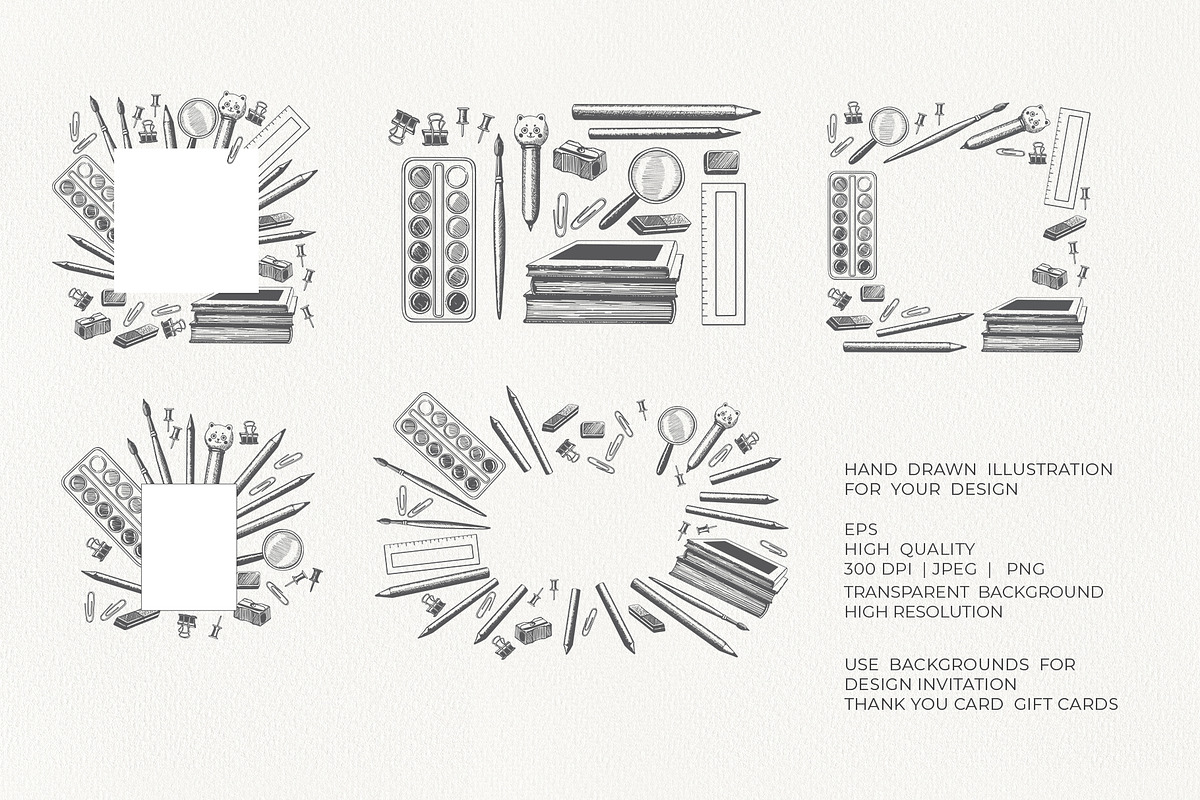 HAND DRAWN ILLUSTRATION
FOR YOUR DESIGN

EPS
HIGH QUALITY
300 DPI | JPEG | PNG
TRANSPARENT BACKGROUND
HIGH RESOLUTION

USE BACKGROUNDS FOR
DESIGN INVITATION
THANK YOU CARD GIFT CARDS