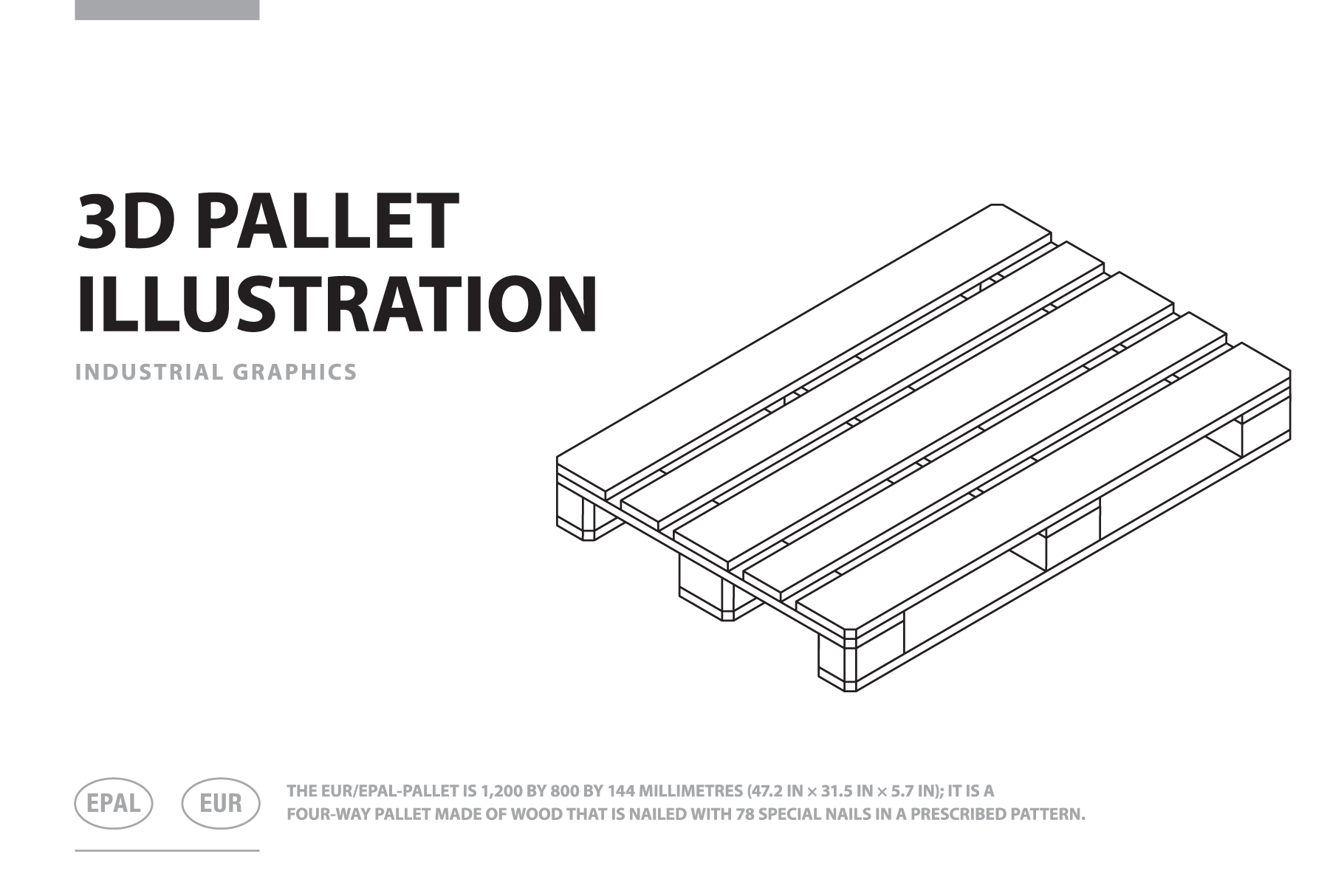 3D PALLET ILLUSTRATION

INDUSTRIAL GRAPHICS

EPAL

EUR

THE EUR/EPAL-PALLET IS 1,200 BY 800 BY 144 MILLIMETRES (47.2 IN × 31.5 IN × 5.7 IN); IT IS A FOUR-WAY PALLET MADE OF WOOD THAT IS NAILED WITH 78 SPECIAL NAILS IN A PRESCRIBED PATTERN.