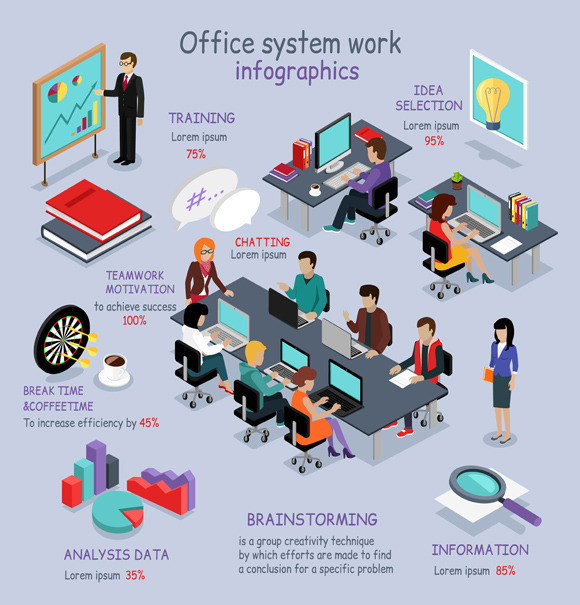 Office system work
infographics

TRAINING
Lorem ipsum
75%

IDEA
SELECTION
Lorem ipsum
95%

#...

CHATTING
Lorem ipsum

TEAMWORK
MOTIVATION
to achieve success
100%

BREAK TIME
&COFFEETIME
To increase efficiency by 45%

ANALYSIS DATA
Lorem ipsum 35%

BRAINSTORMING
is a group creativity technique
by which efforts are made to find
a conclusion for a specific problem

INFORMATION
Lorem ipsum 85%