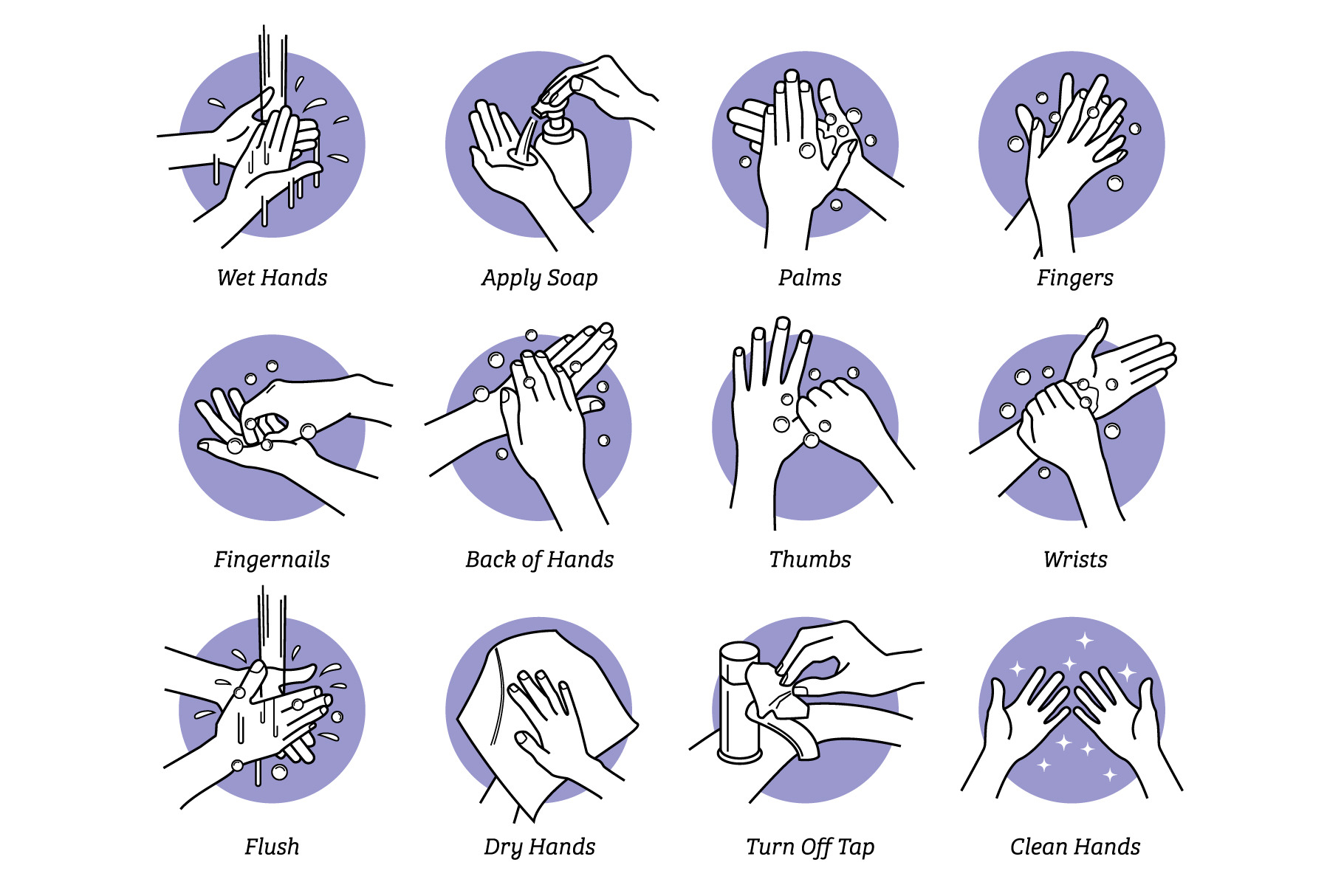 Wet Hands

Apply Soap

Palms

Fingers

Fingernails

Back of Hands

Thumbs

Wrists

Flush

Dry Hands

Turn Off Tap

Clean Hands