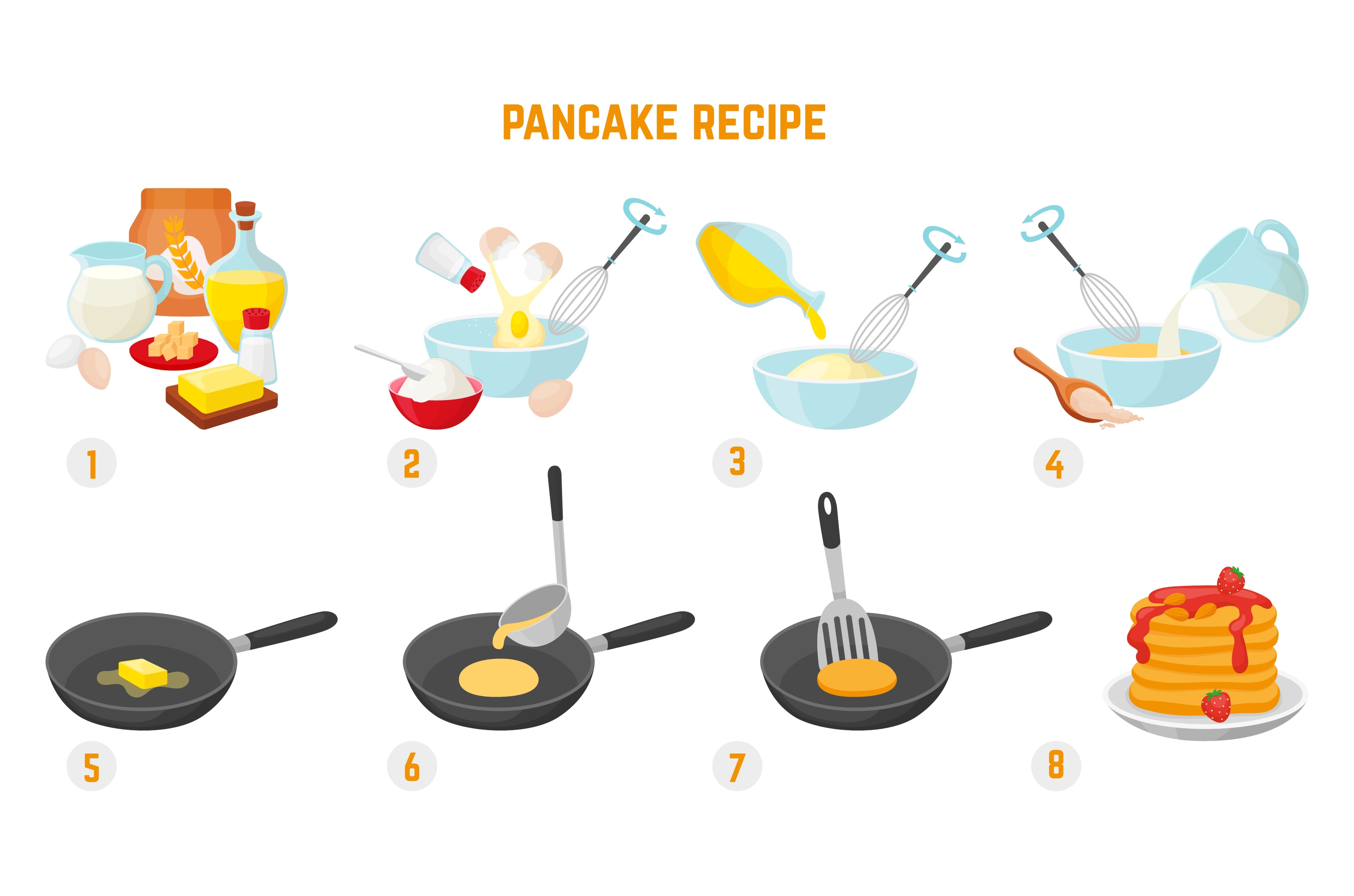 PANCAKE RECIPE

1

2

3

4

5

6

7

8