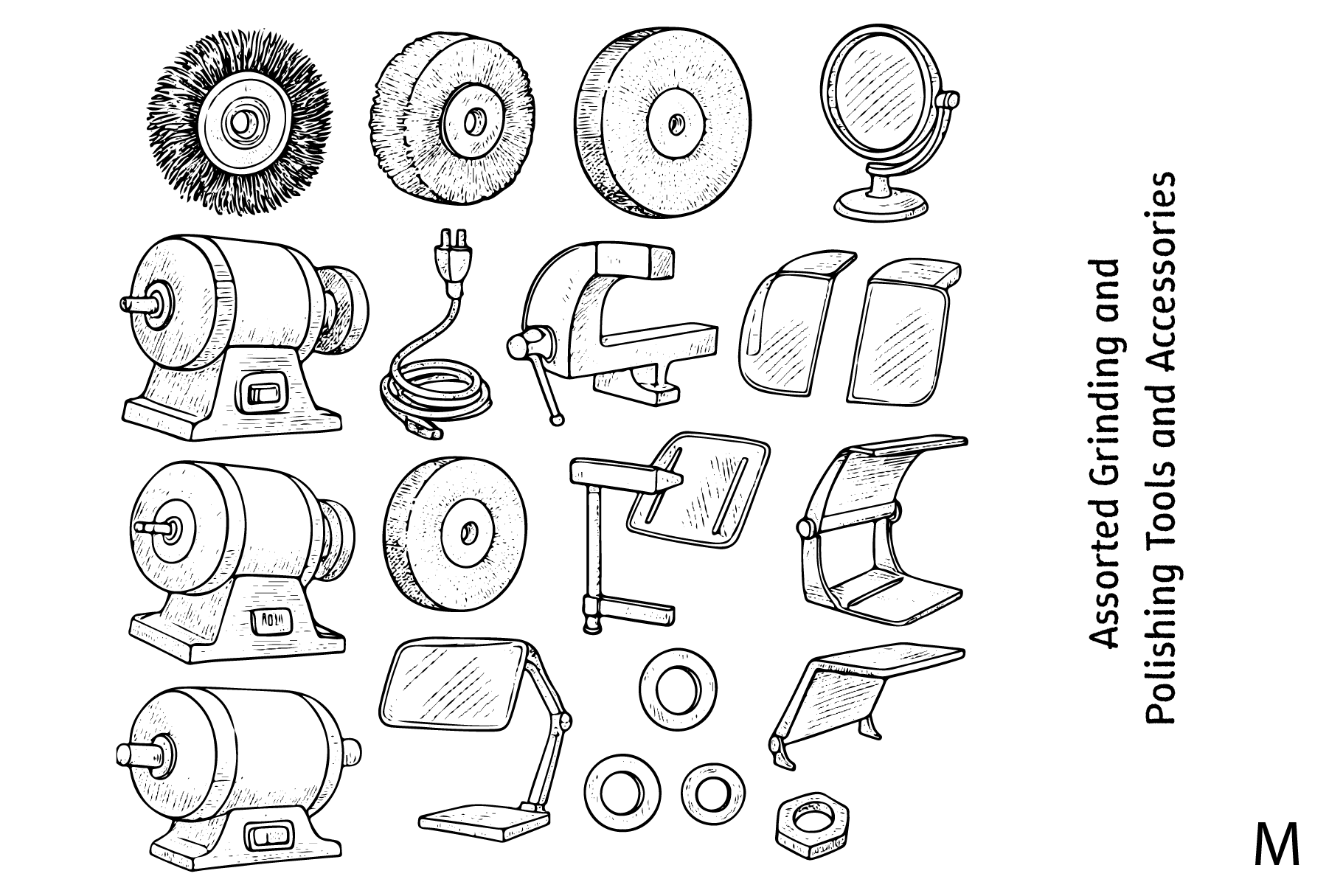 Assorted Grinding and Polishing Tools and Accessories

M