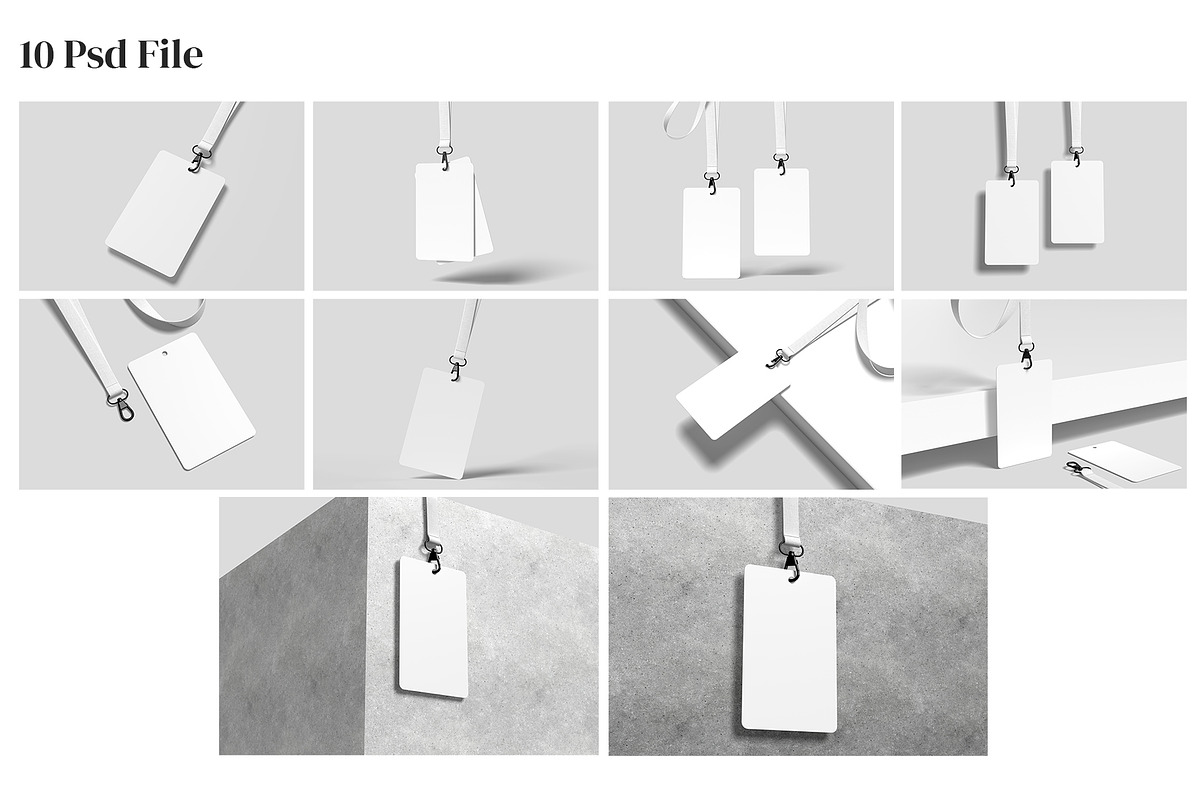 10 Psd File