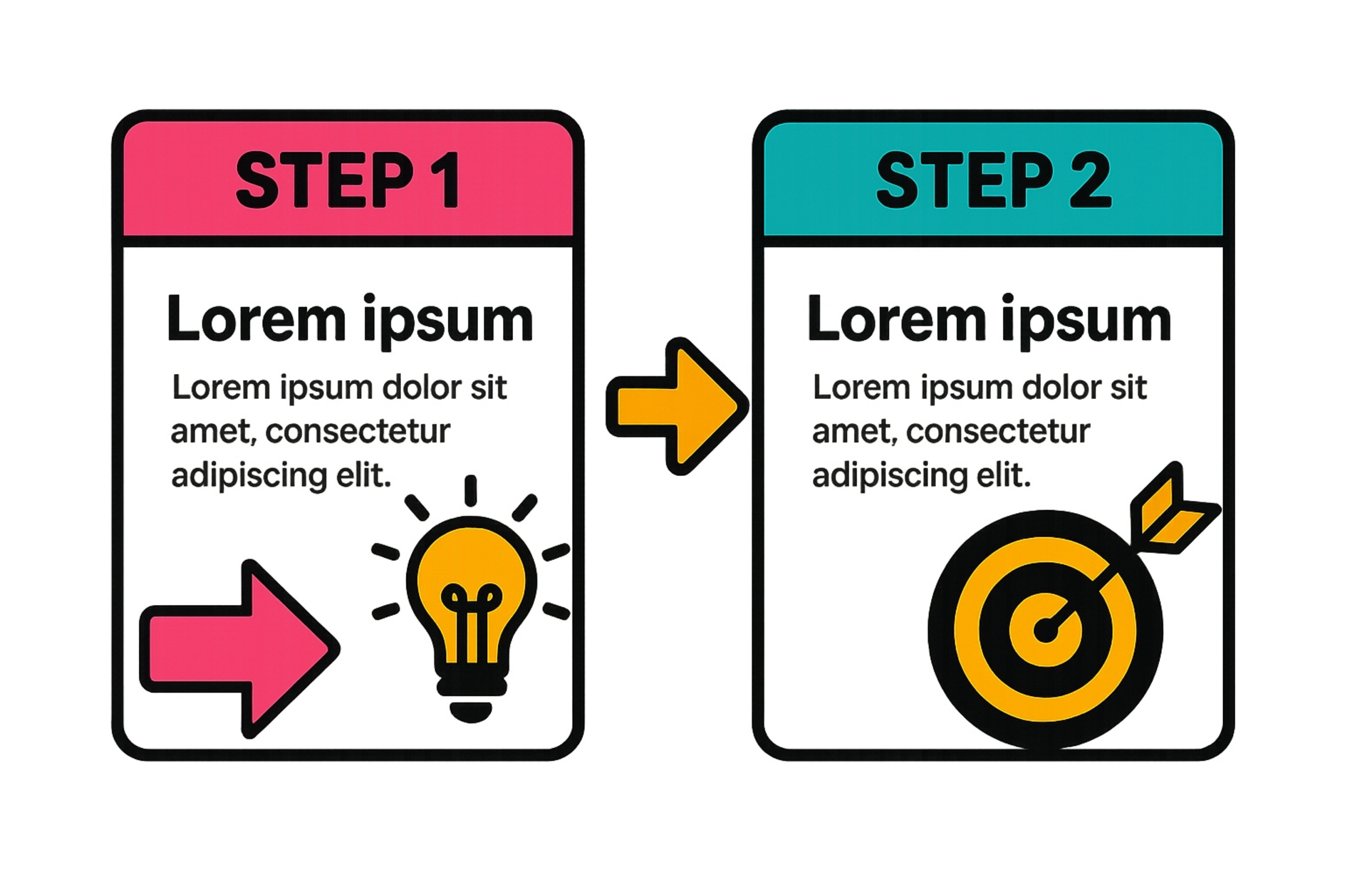 STEP 1

Lorem ipsum

Lorem ipsum dolor sit amet, consectetur adipiscing elit.

STEP 2

Lorem ipsum

Lorem ipsum dolor sit amet, consectetur adipiscing elit.