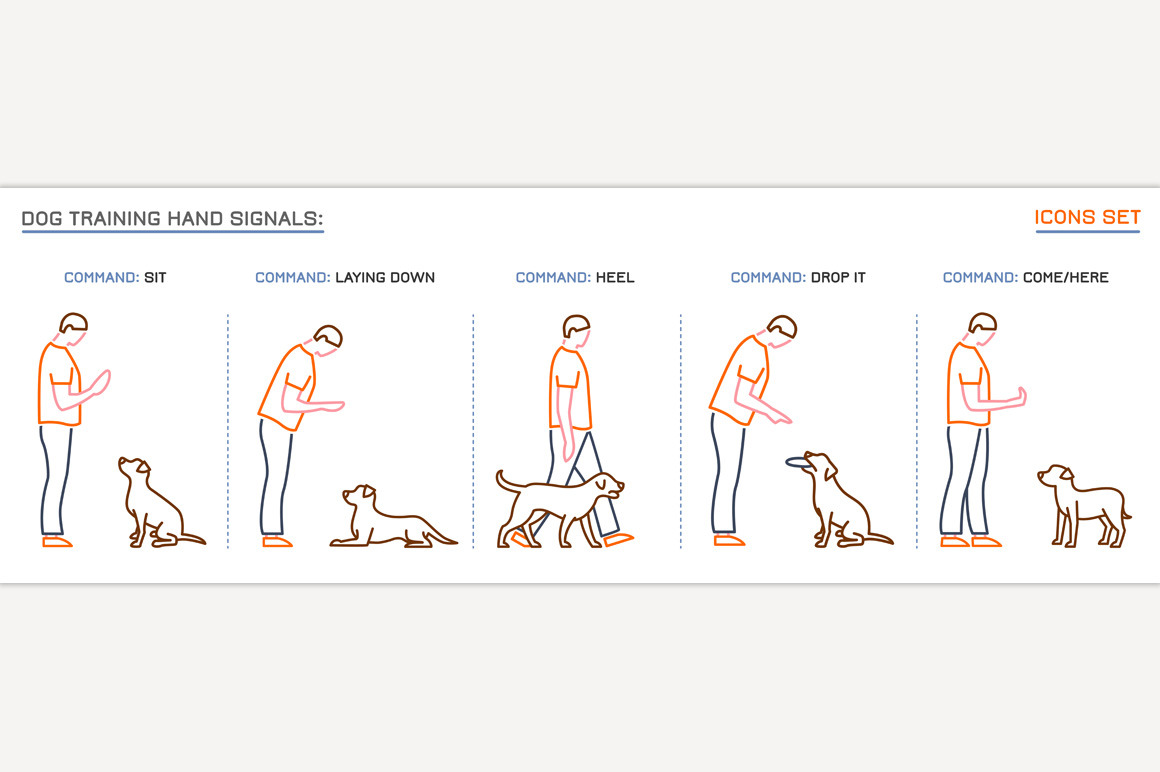 DOG TRAINING HAND SIGNALS:

ICONS SET

COMMAND: SIT

COMMAND: LAYING DOWN

COMMAND: HEEL

COMMAND: DROP IT

COMMAND: COME/HERE