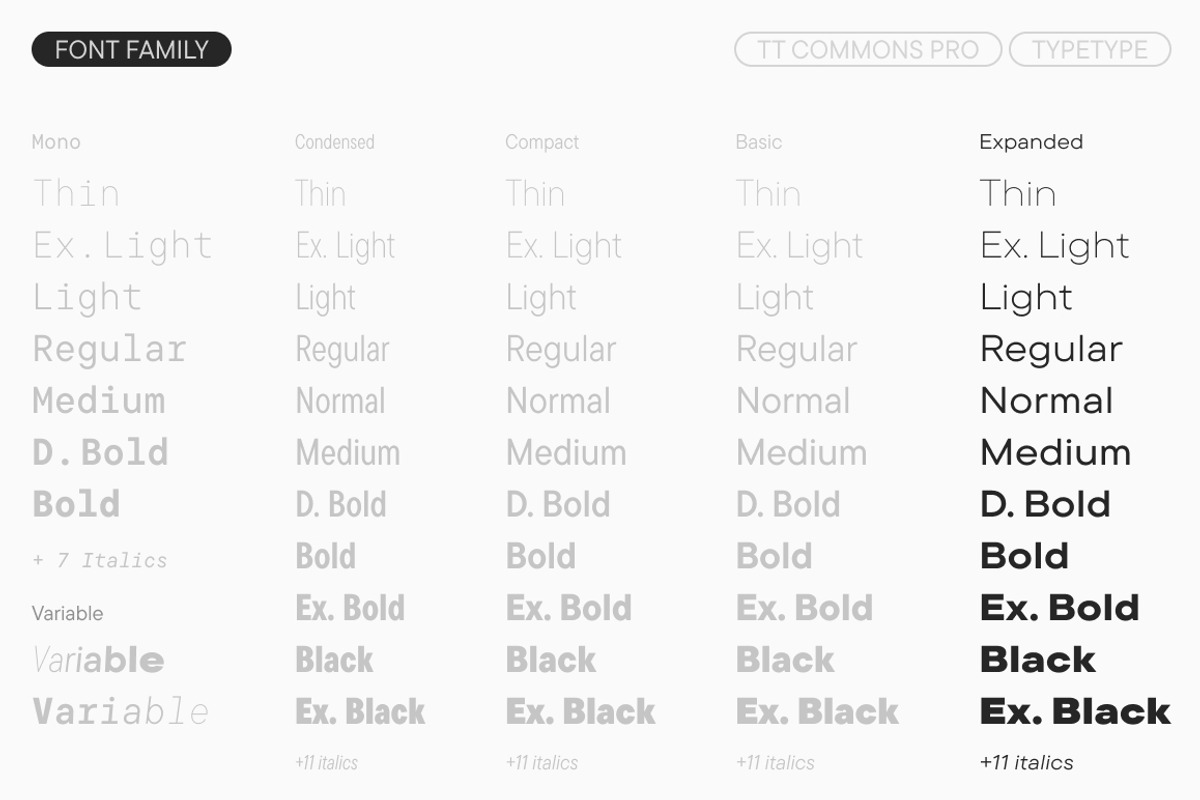 FONT FAMILY

TT COMMONS PRO TYPETYPE

Mono

Thin
Ex.Light
Light
Regular
Medium
D.Bold
Bold

+ 7 Italics

Variable

Variable
Variable

Condensed

Thin
Ex. Light
Light
Regular
Normal
Medium
D. Bold
Bold
Ex. Bold
Black
Ex. Black

+11 italics

Compact

Thin
Ex. Light
Light
Regular
Normal
Medium
D. Bold
Bold
Ex. Bold
Black
Ex. Black

+11 italics

Basic

Thin
Ex. Light
Light
Regular
Normal
Medium
D. Bold
Bold
Ex. Bold
Black
Ex. Black

+11 italics

Expanded

Thin
Ex. Light
Light
Regular
Normal
Medium
D. Bold
Bold
Ex. Bold
Black
Ex. Black

+11 italics