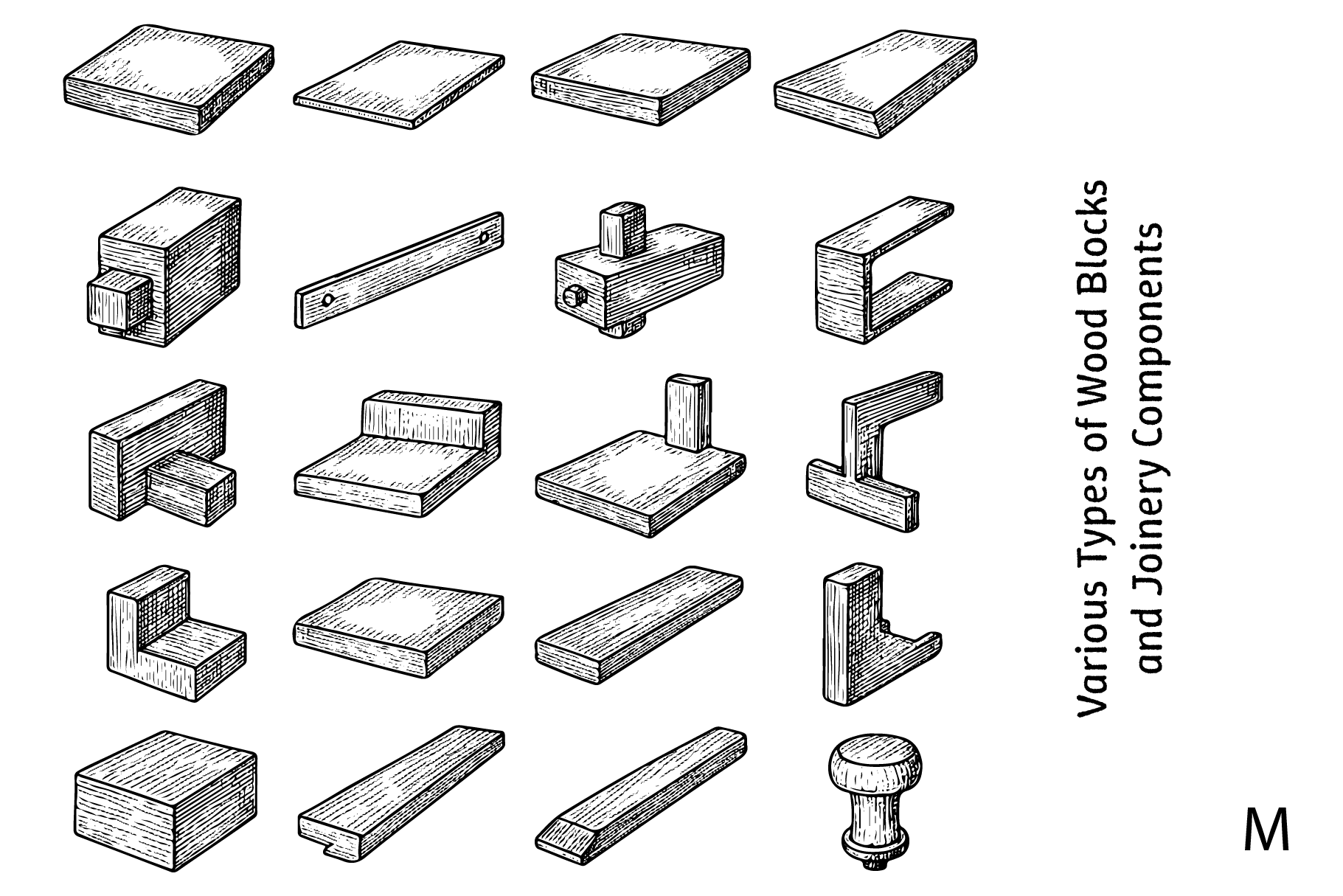 Various Types of Wood Blocks and Joinery Components

M