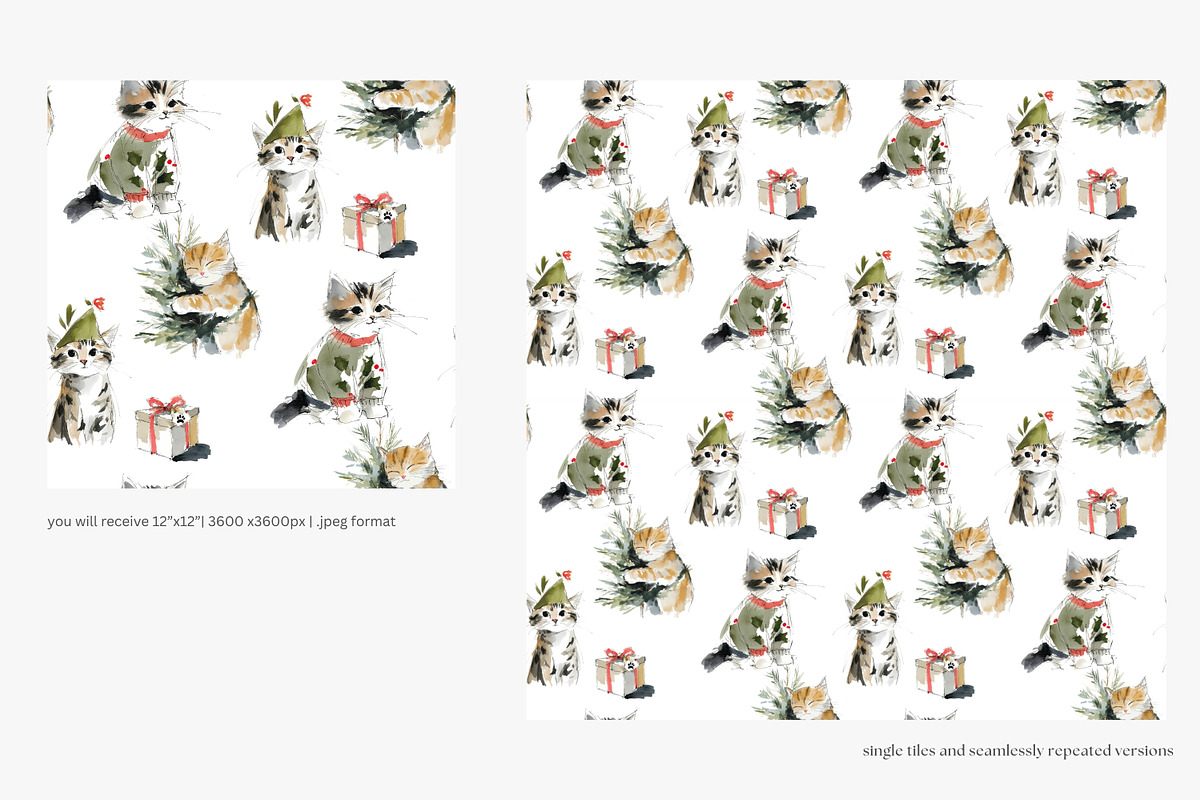 you will receive 12"x12"| 3600 x3600px | .jpeg format

single tiles and seamlessly repeated versions