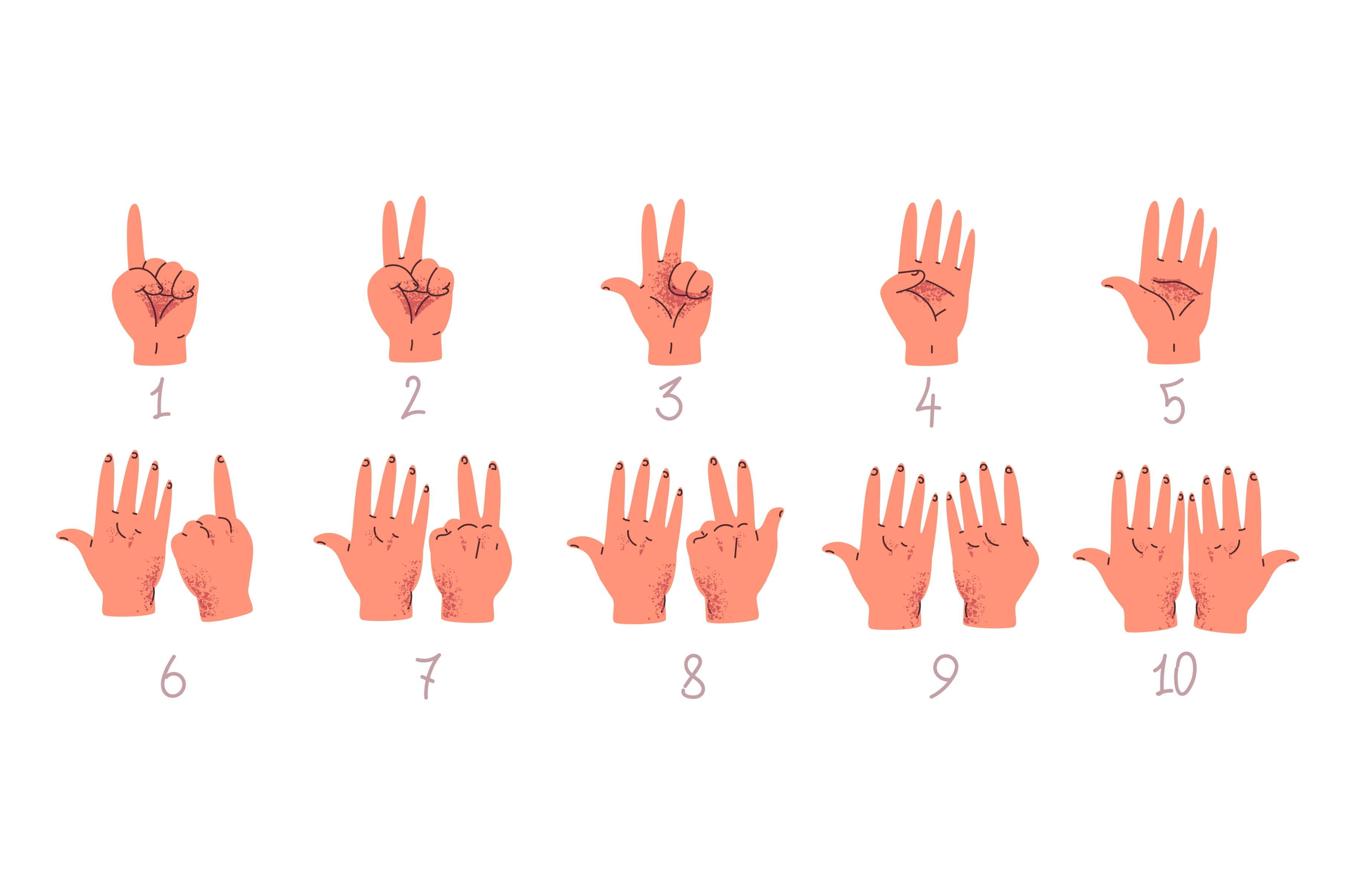 1 2 3 4 5

6 7 8 9 10