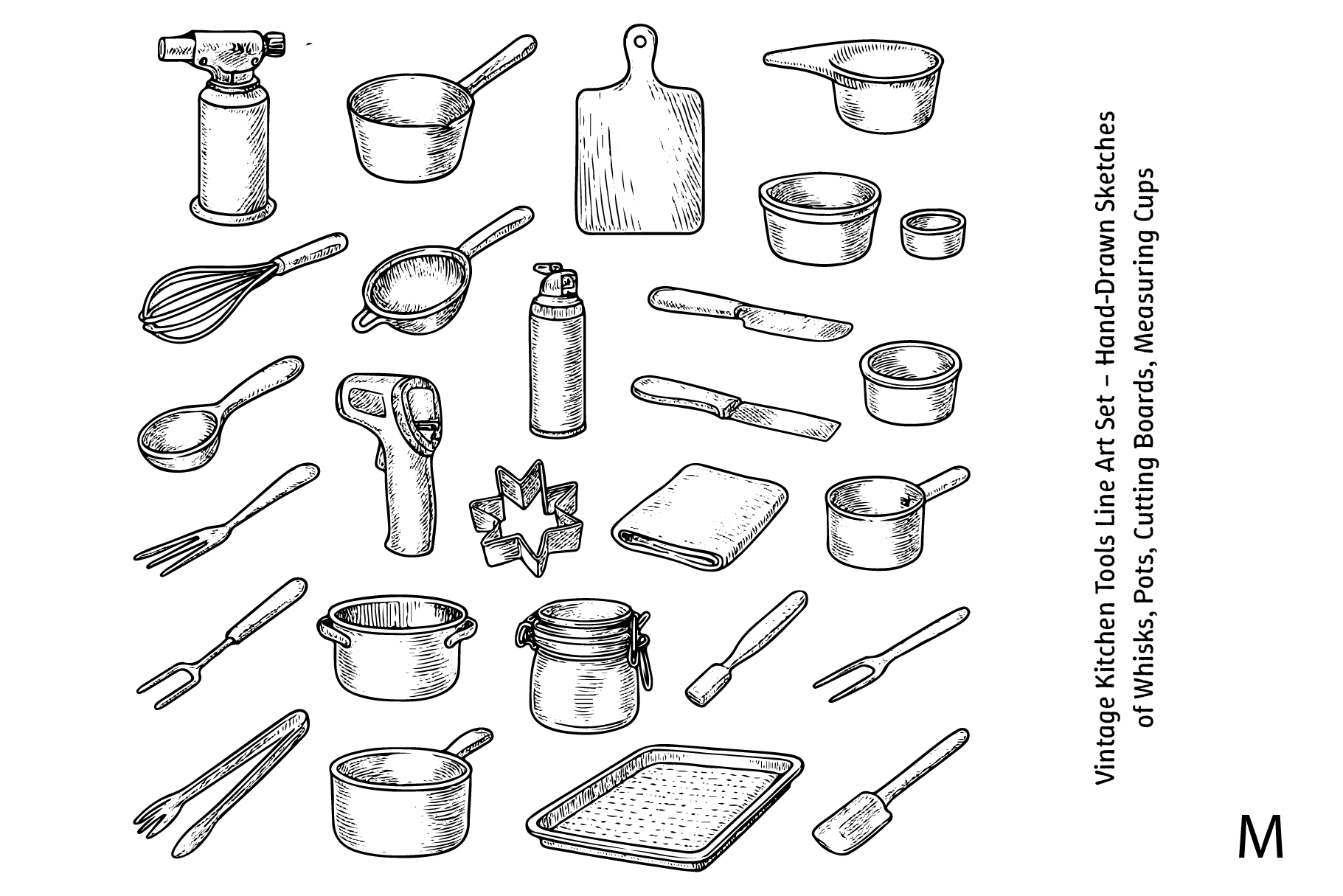 Vintage Kitchen Tools Line Art Set – Hand-Drawn Sketches of Whisks, Pots, Cutting Boards, Measuring Cups

M