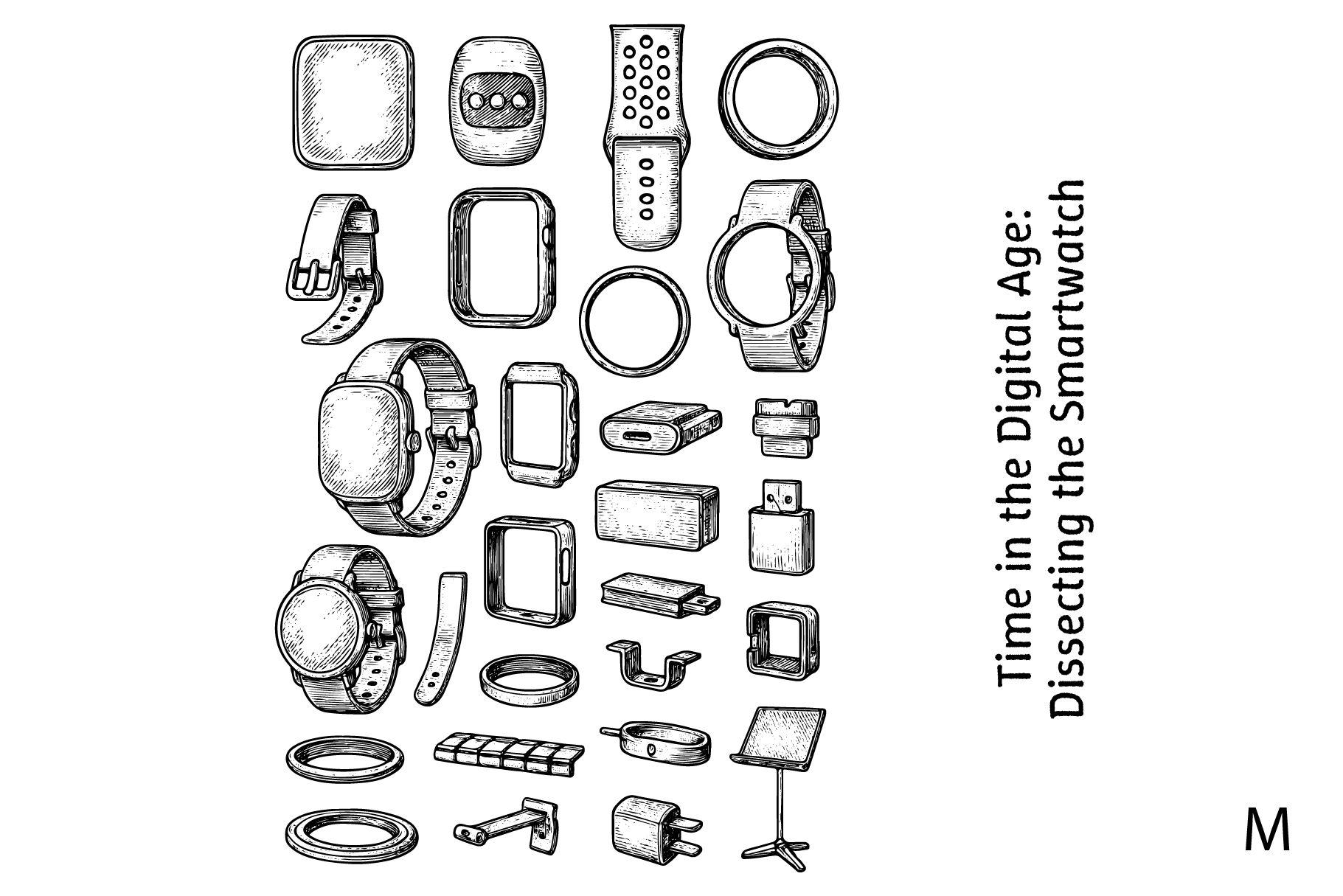 Time in the Digital Age:
Dissecting the Smartwatch

M