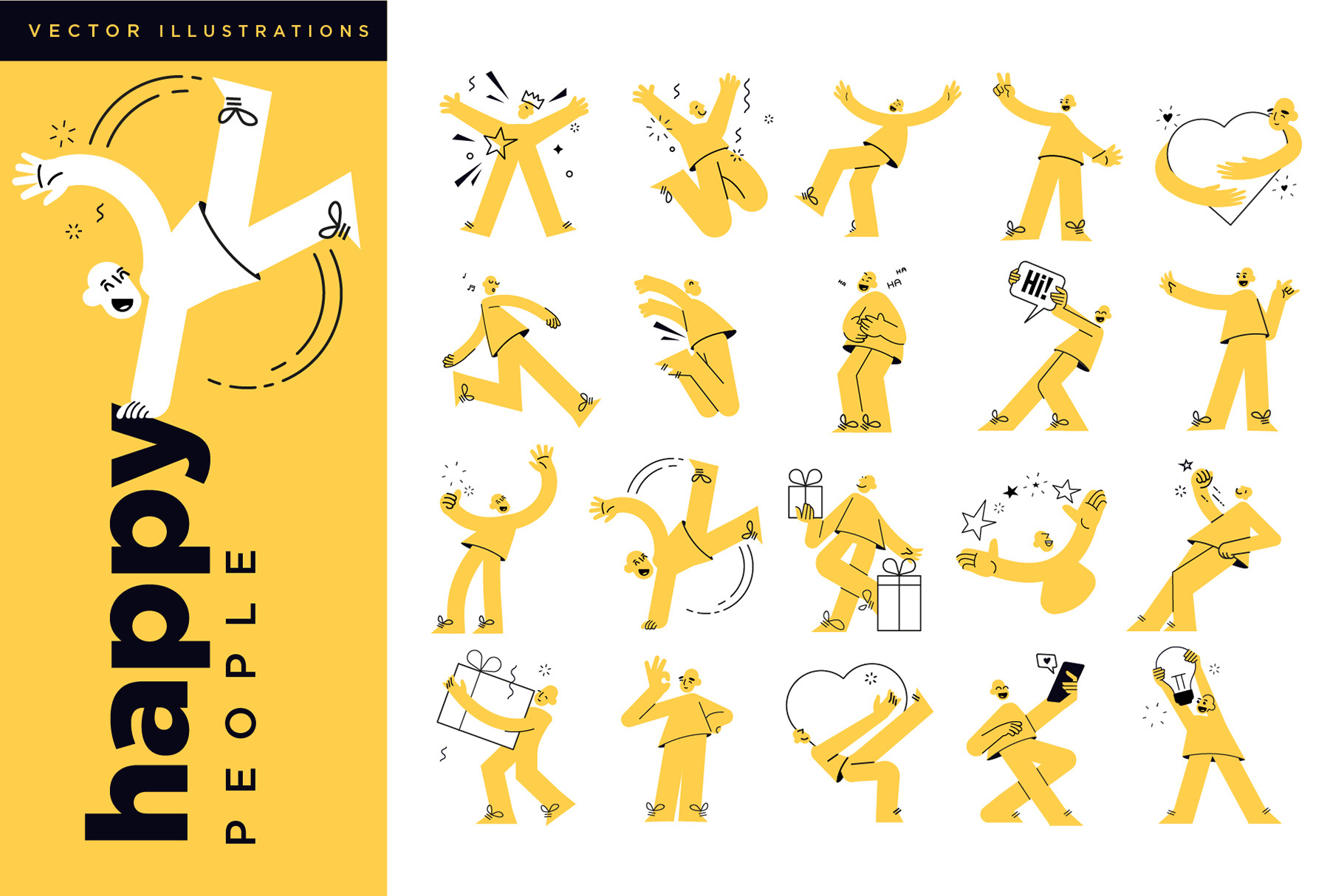 VECTOR ILLUSTRATIONS

happy
PEOPLE

HA
HA
HA

Hi!