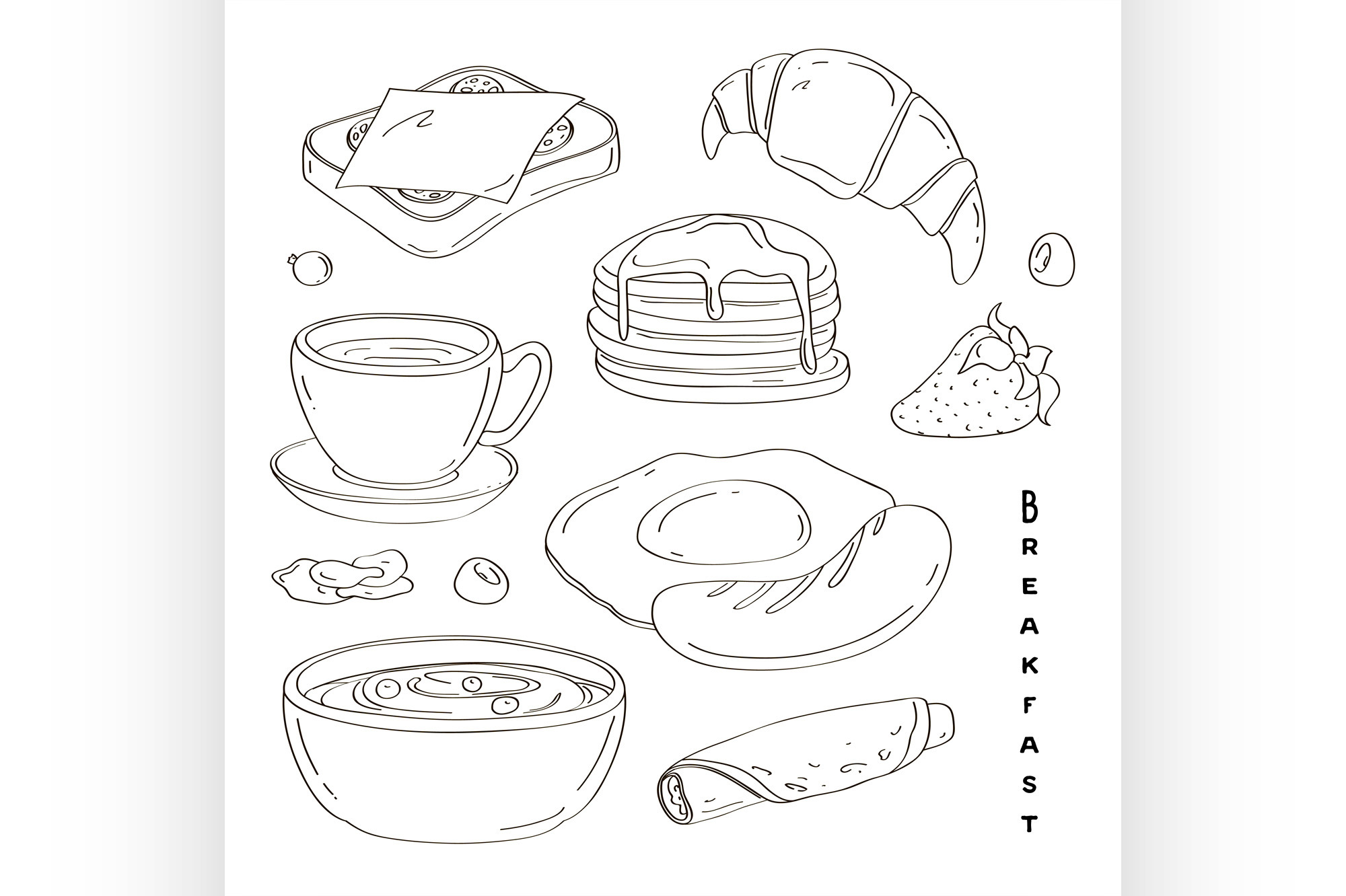 BREAKFAST