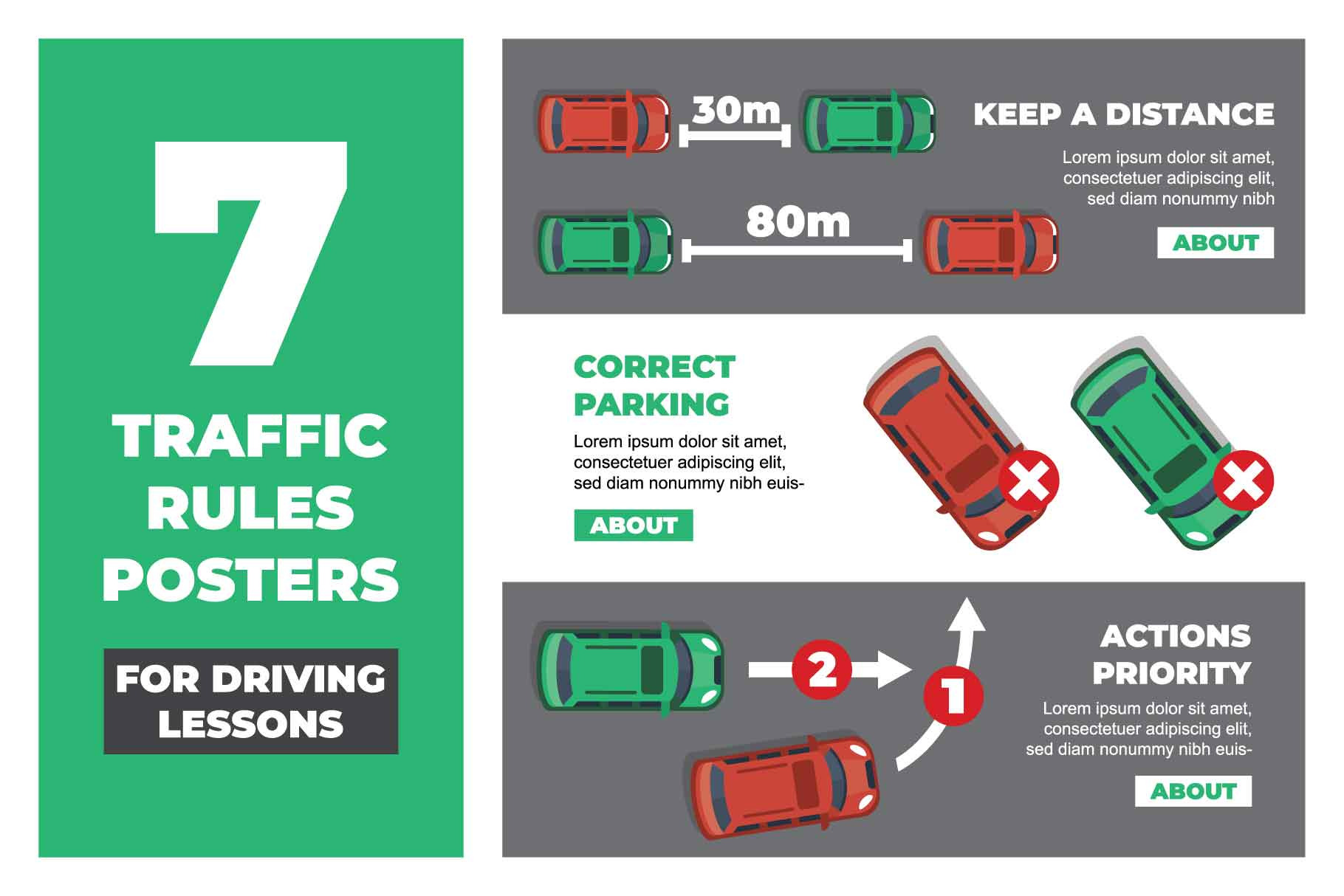 7

TRAFFIC RULES POSTERS

FOR DRIVING LESSONS

30m

80m

KEEP A DISTANCE

Lorem ipsum dolor sit amet, consectetuer adipiscing elit, sed diam nonummy nibh

ABOUT

CORRECT PARKING

Lorem ipsum dolor sit amet, consectetuer adipiscing elit, sed diam nonummy nibh euis-

ABOUT

2

1

ACTIONS PRIORITY

Lorem ipsum dolor sit amet, consectetuer adipiscing elit, sed diam nonummy nibh euis-

ABOUT