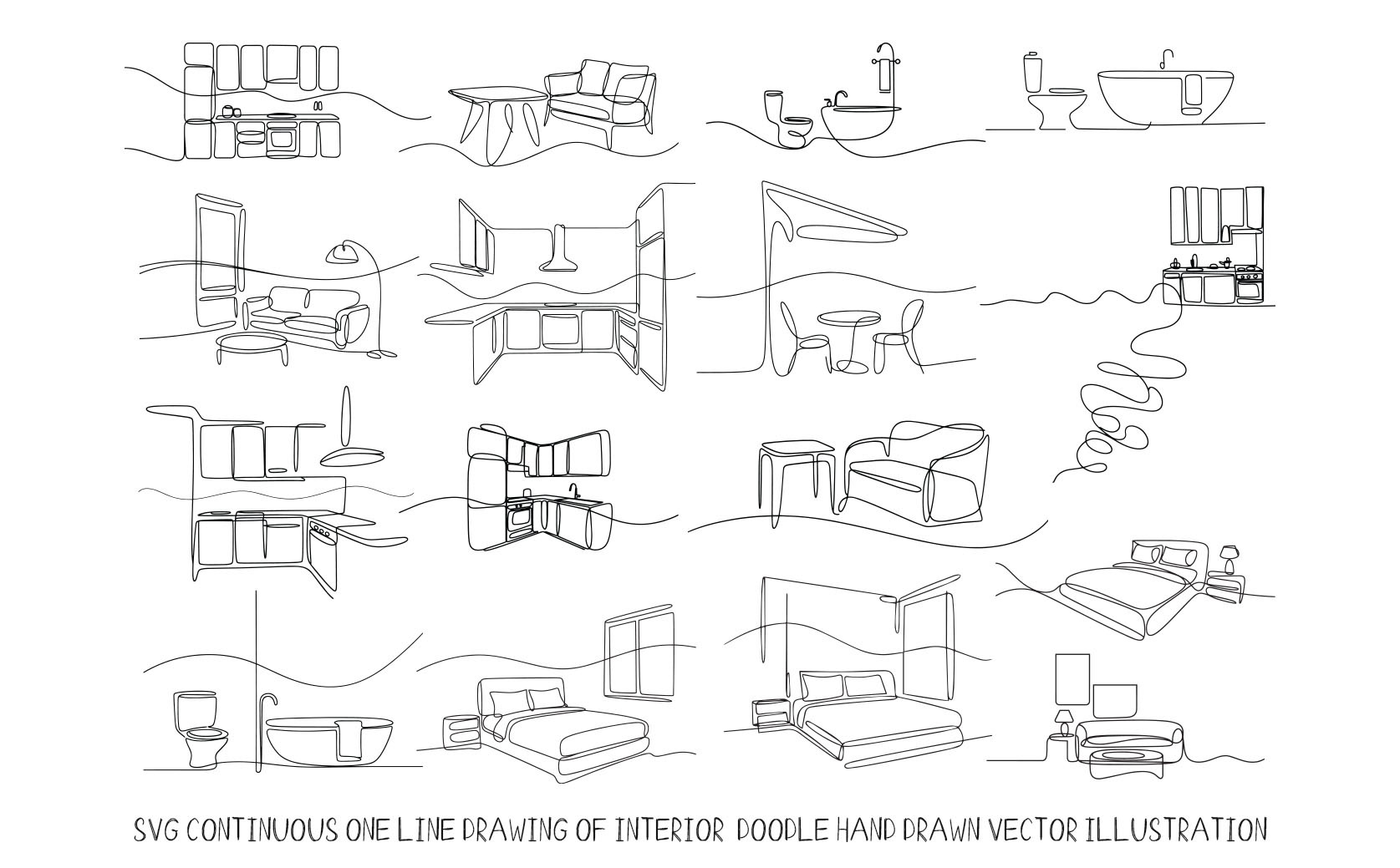 SVG CONTINUOUS ONE LINE DRAWING OF INTERIOR DOODLE HAND DRAWN VECTOR ILLUSTRATION