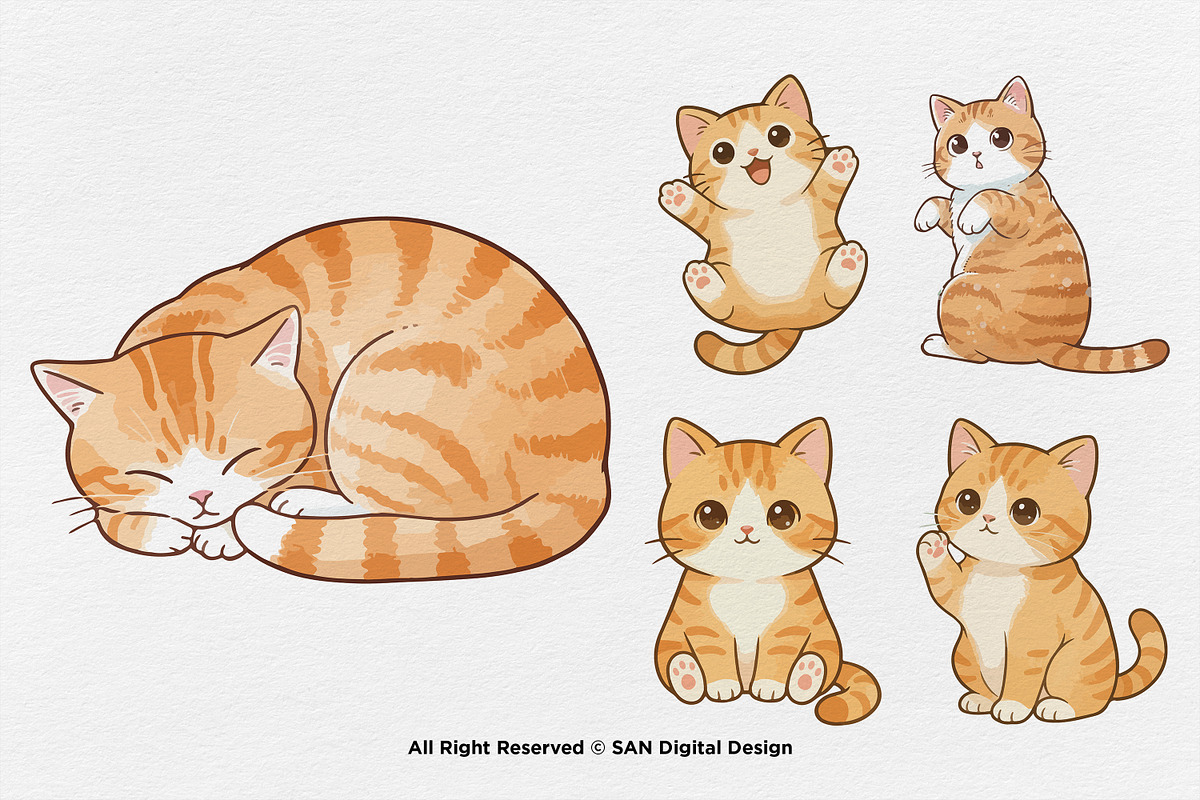 All Right Reserved © SAN Digital Design