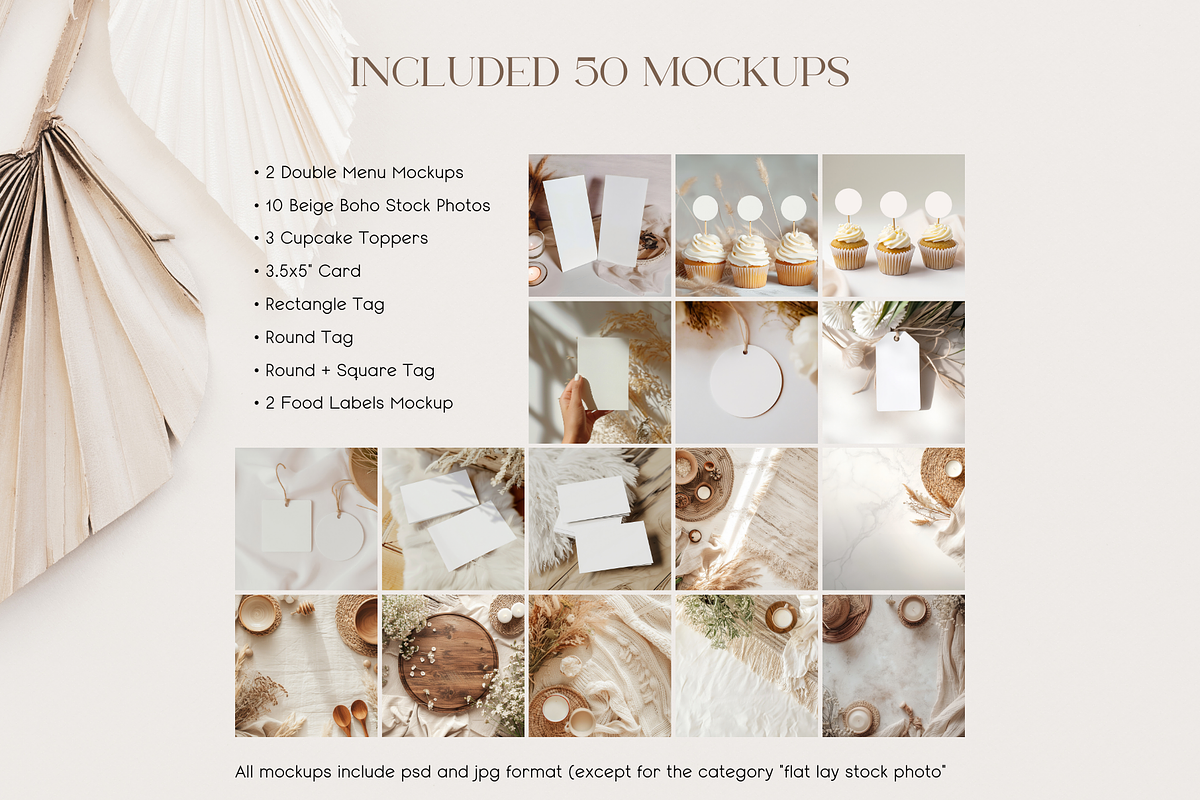 INCLUDED 50 MOCKUPS

• 2 Double Menu Mockups
• 10 Beige Boho Stock Photos
• 3 Cupcake Toppers
• 3.5x5" Card
• Rectangle Tag
• Round Tag
• Round + Square Tag
• 2 Food Labels Mockup

All mockups include psd and jpg format (except for the category "flat lay stock photo"