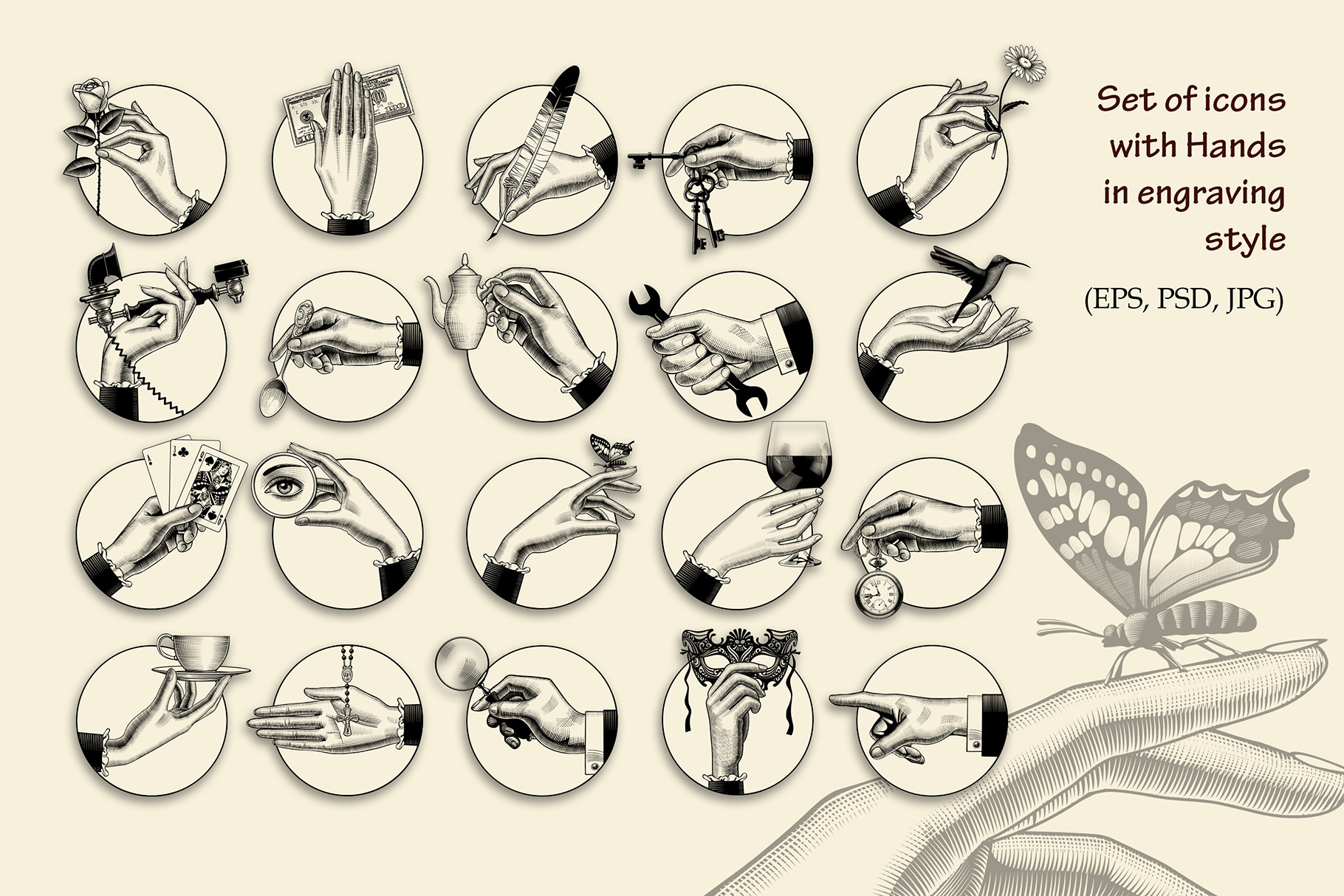 Set of icons with Hands in engraving style

(EPS, PSD, JPG)