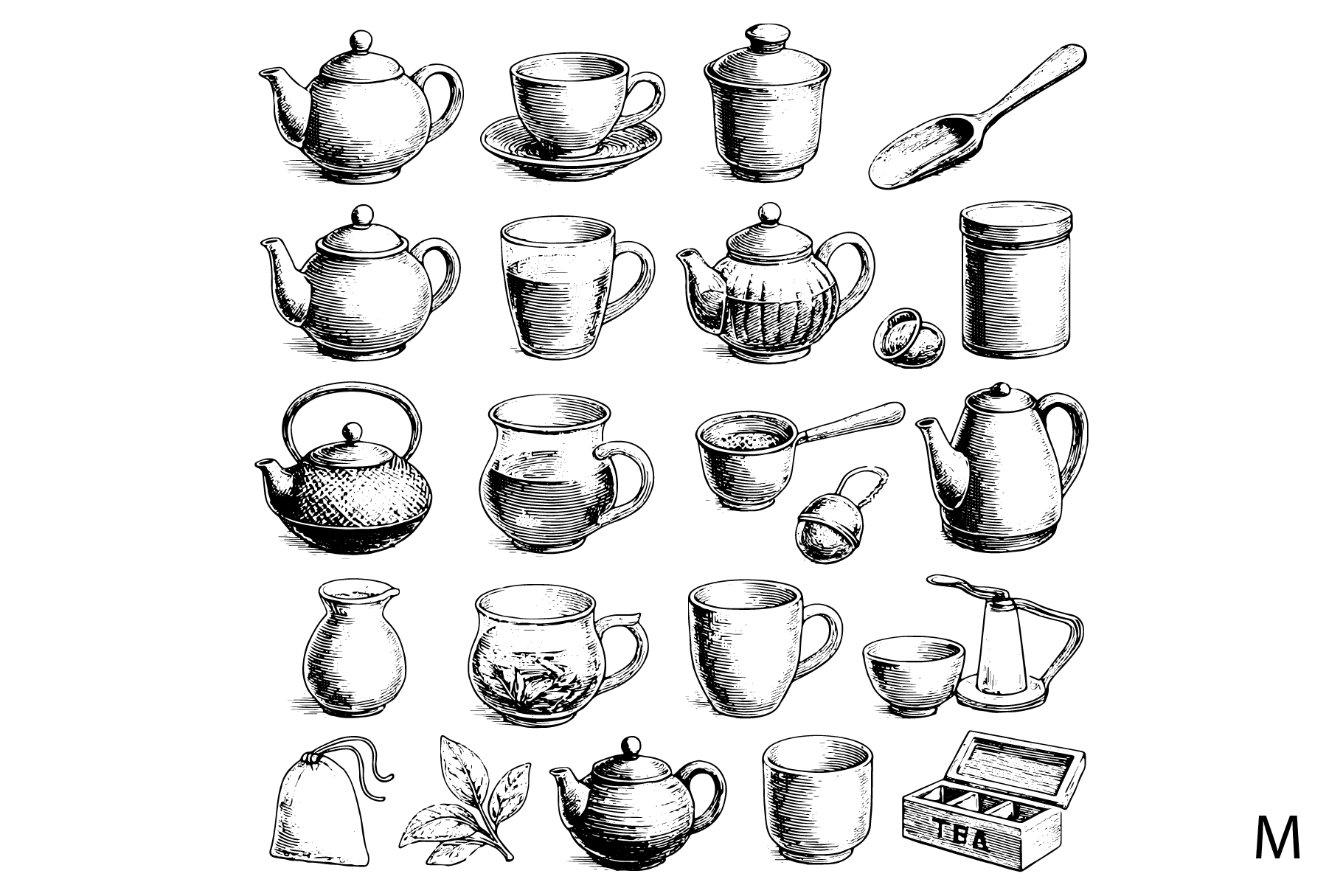 TEA

M