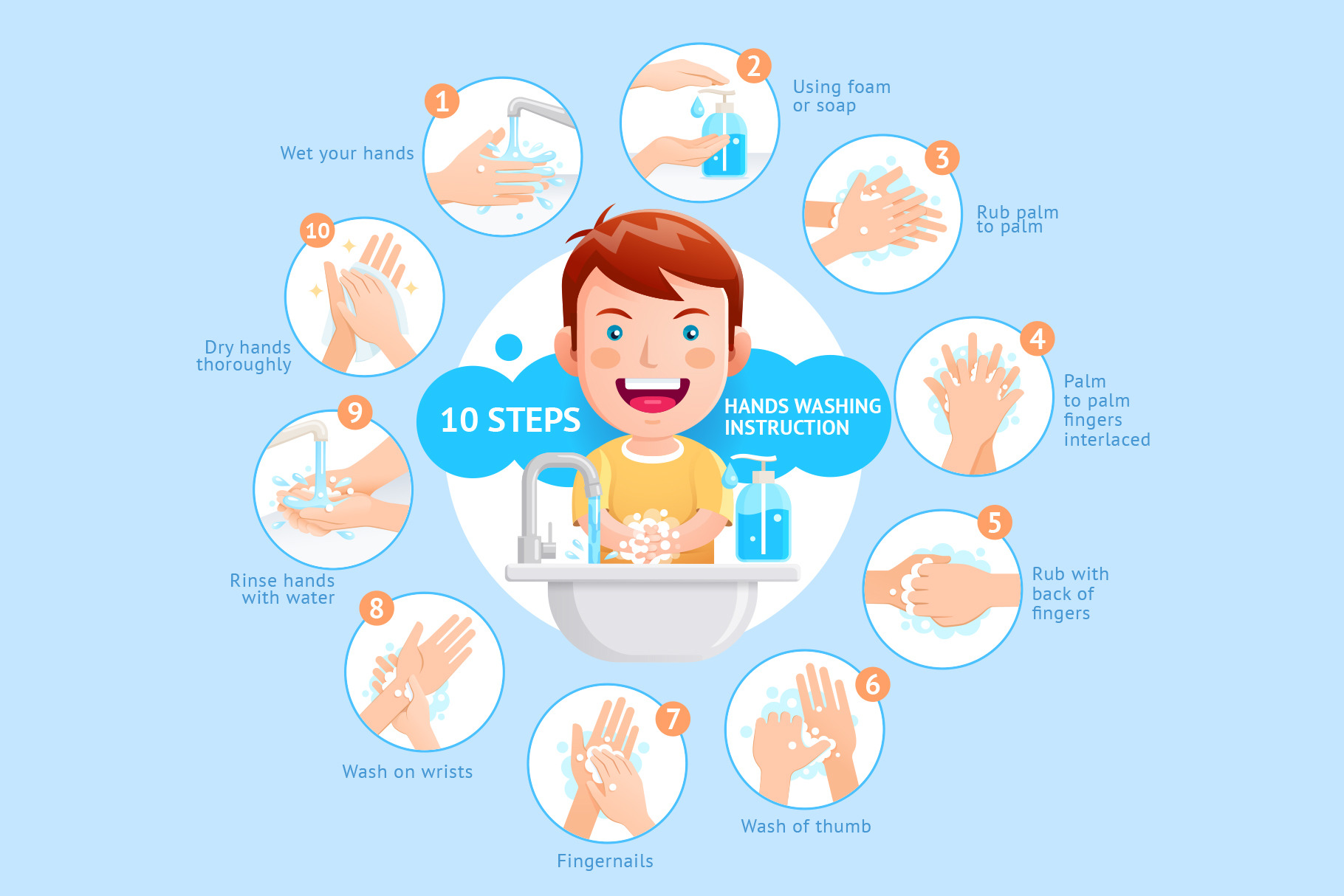 10 STEPS

HANDS WASHING INSTRUCTION

1
Wet your hands

2
Using foam or soap

3
Rub palm to palm

4
Palm to palm fingers interlaced

5
Rub with back of fingers

6
Wash of thumb

7
Fingernails

8
Wash on wrists

9
Rinse hands with water

10
Dry hands thoroughly