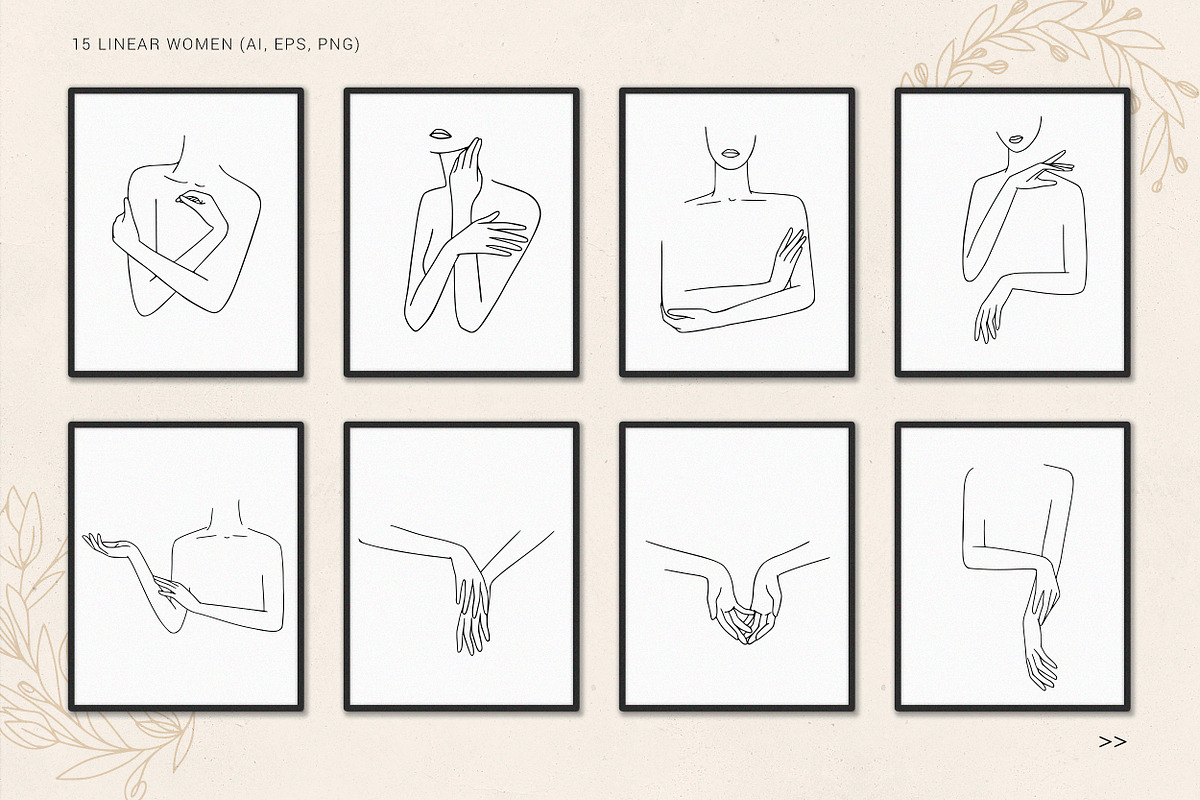 15 LINEAR WOMEN (AI, EPS, PNG)

>>