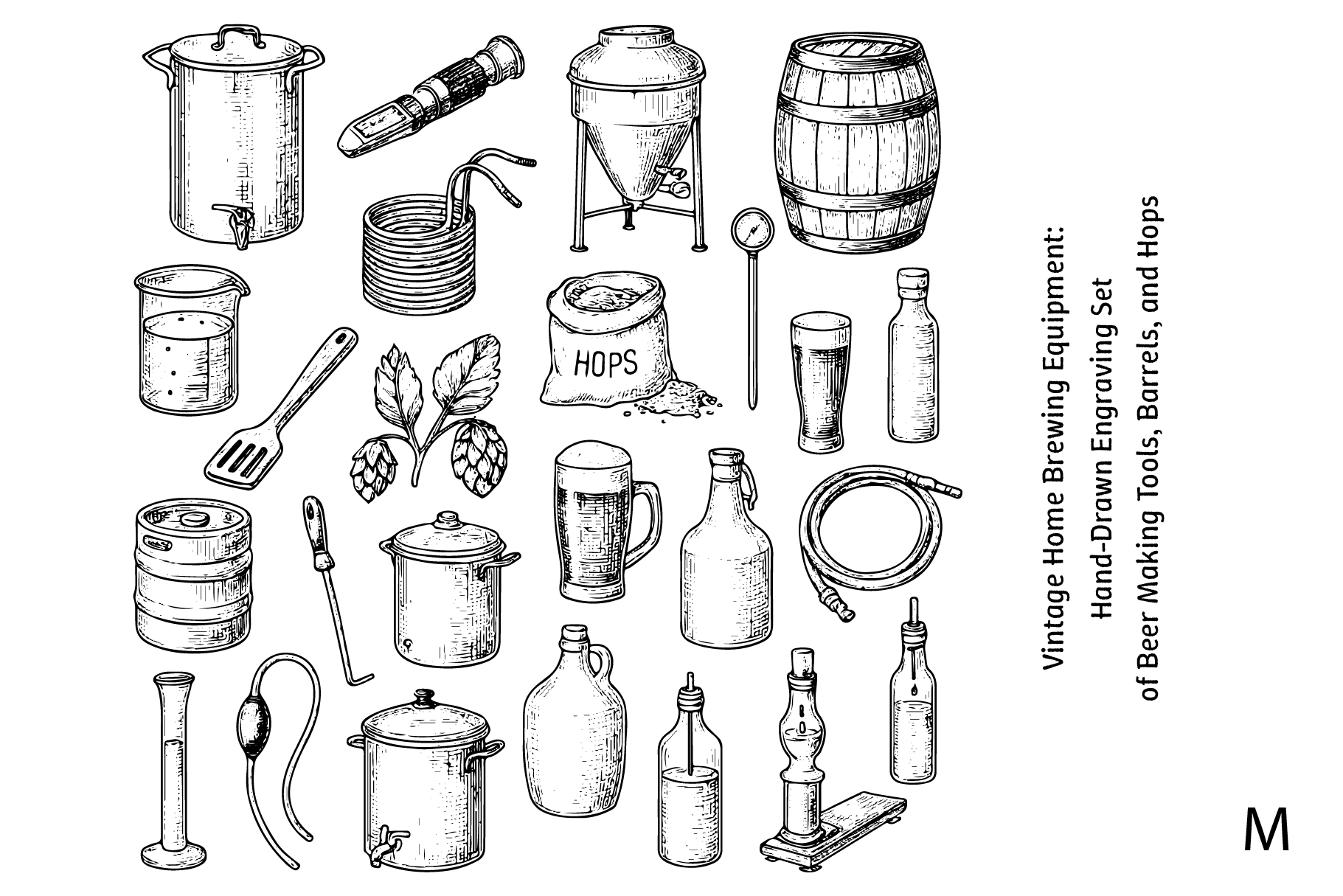 HOPS

Vintage Home Brewing Equipment:
Hand-Drawn Engraving Set
of Beer Making Tools, Barrels, and Hops

M