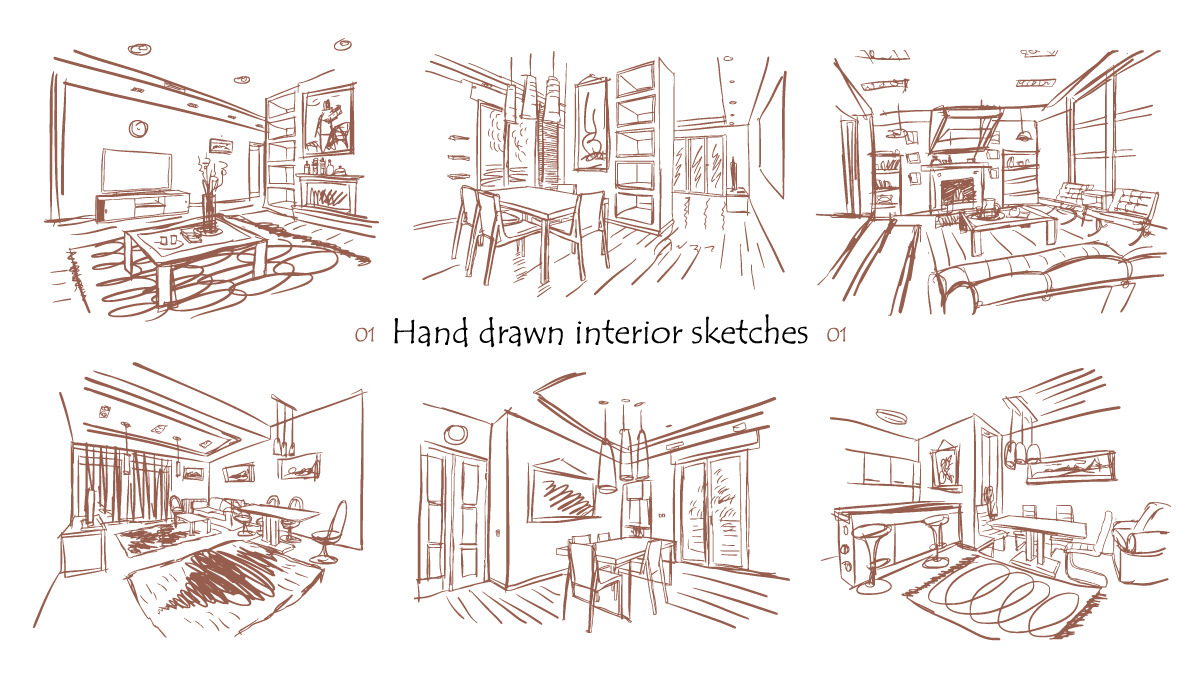 01 Hand drawn interior sketches 01