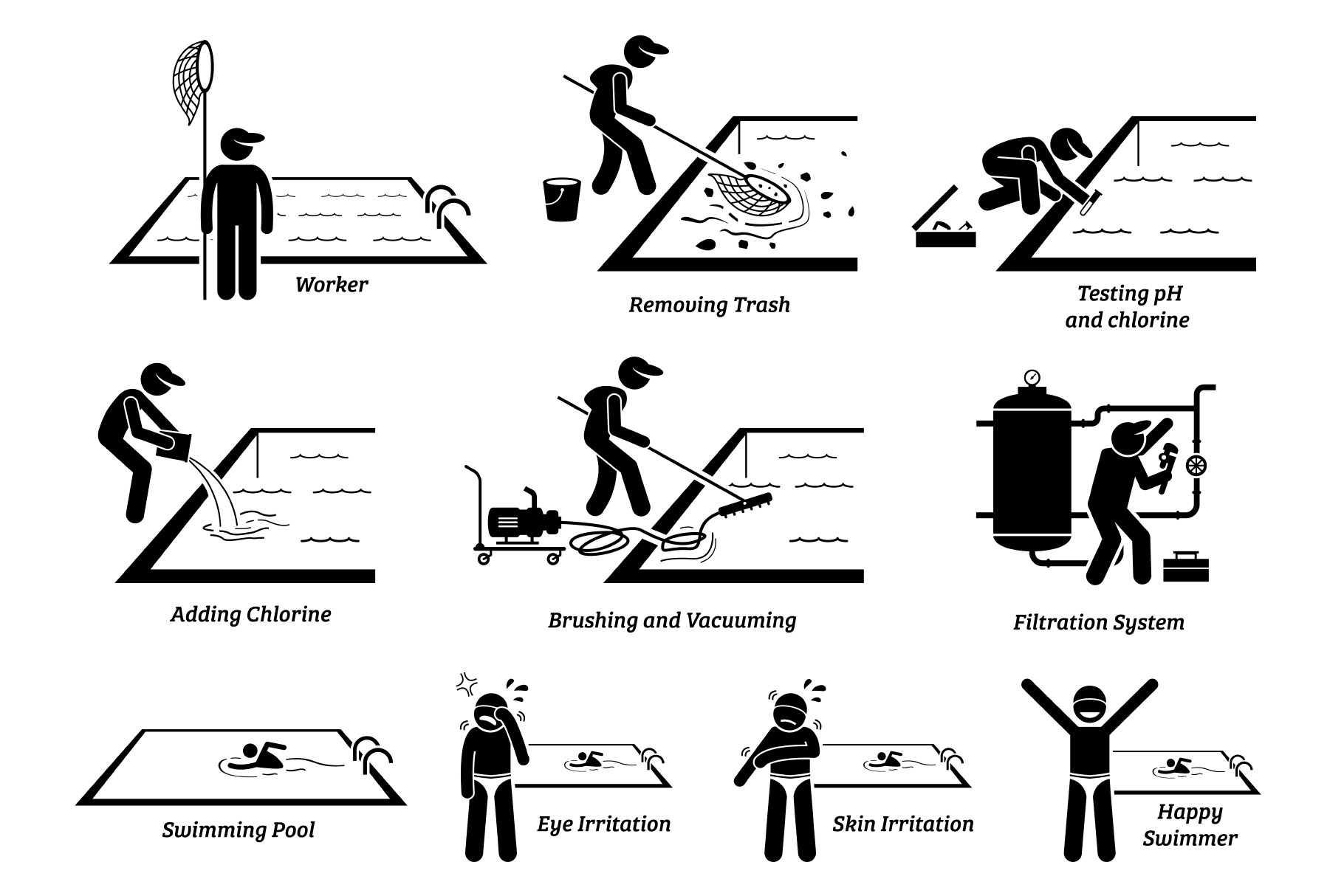 Worker

Removing Trash

Testing pH and chlorine

Adding Chlorine

Brushing and Vacuuming

Filtration System

Swimming Pool

Eye Irritation

Skin Irritation

Happy Swimmer