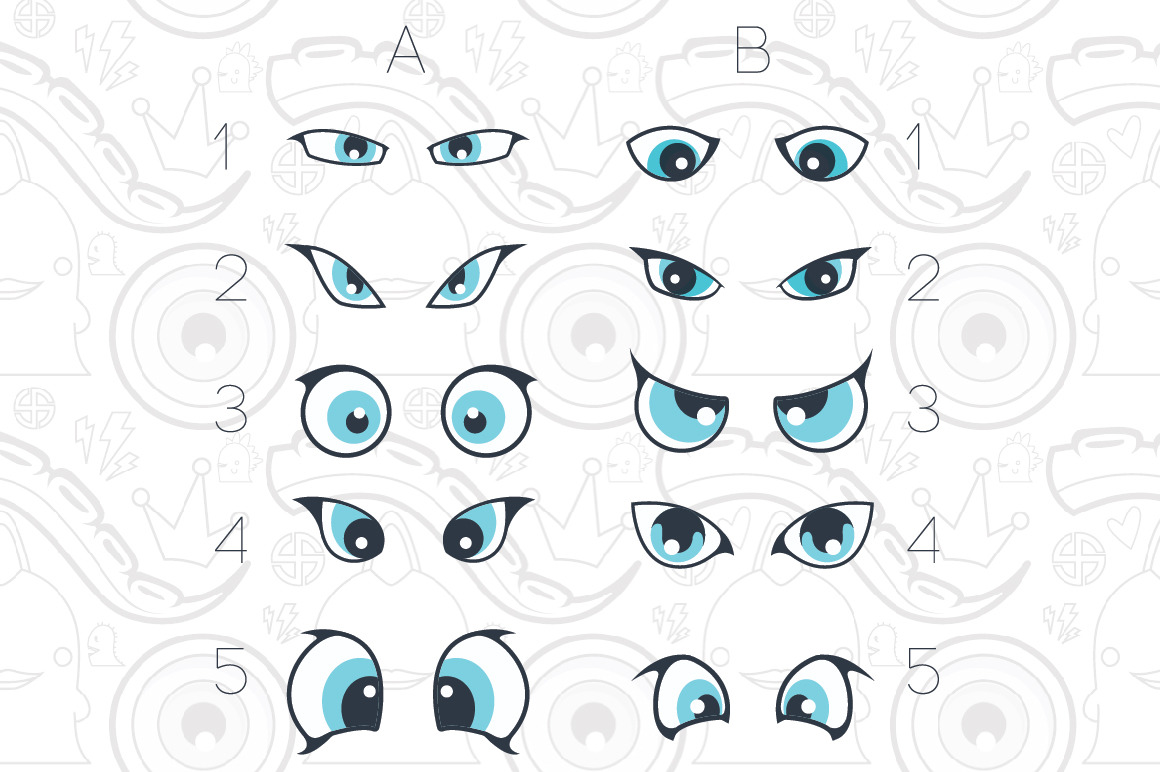 A

B

1

1

2

2

3

3

4

4

5

5