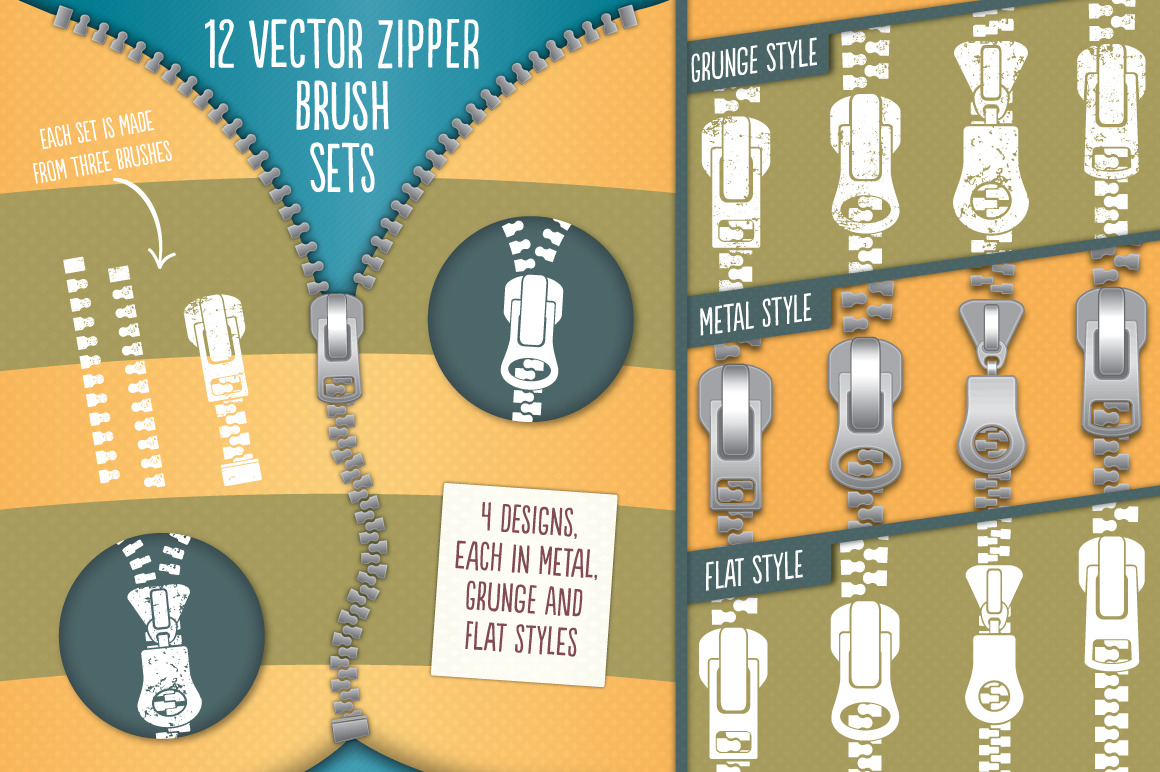 12 VECTOR ZIPPER BRUSH SETS

EACH SET IS MADE FROM THREE BRUSHES

4 DESIGNS, EACH IN METAL, GRUNGE AND FLAT STYLES

GRUNGE STYLE

METAL STYLE

FLAT STYLE