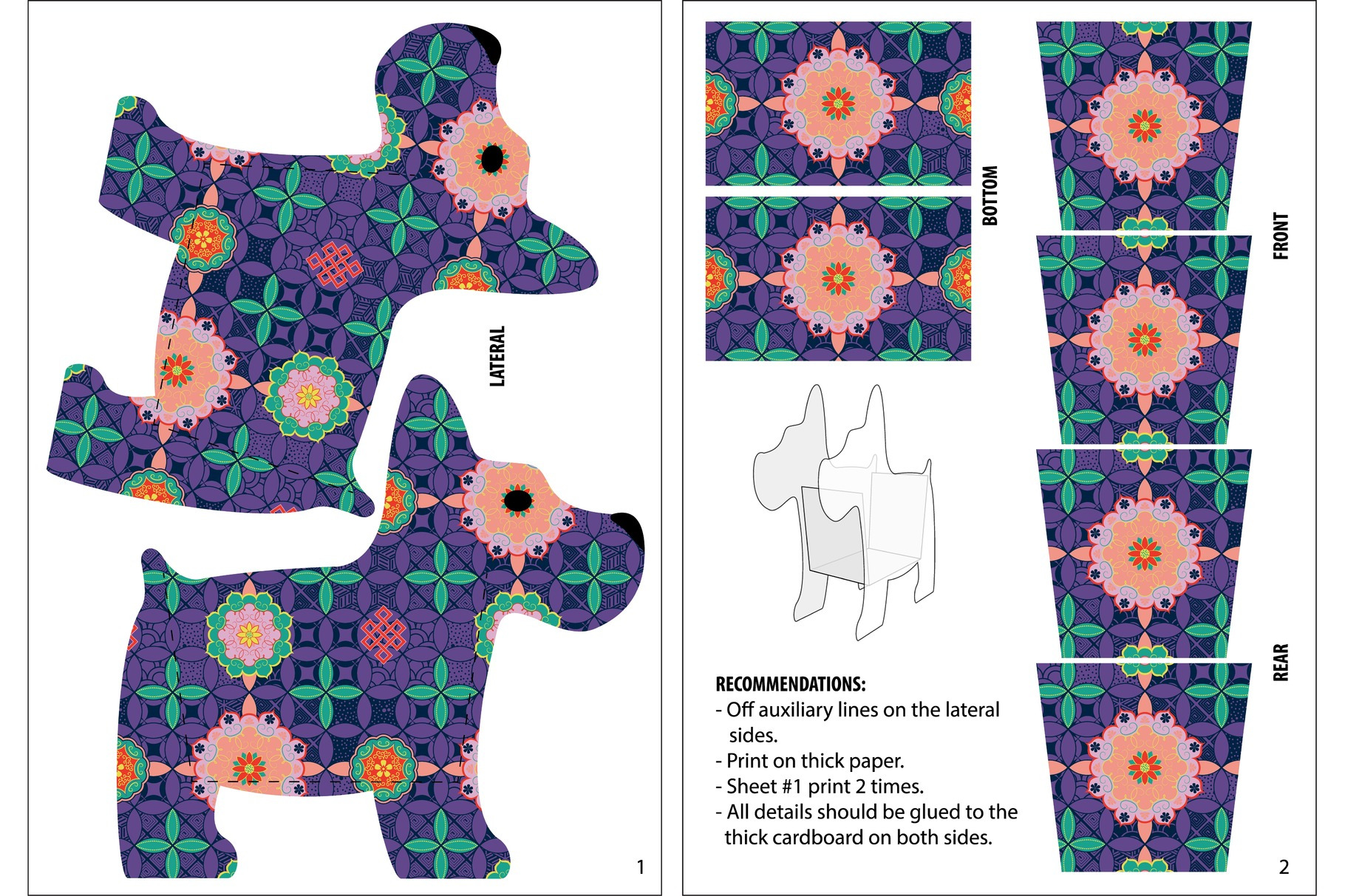 LATERAL

1

BOTTOM

FRONT

REAR

RECOMMENDATIONS:
- Off auxiliary lines on the lateral sides.
- Print on thick paper.
- Sheet #1 print 2 times.
- All details should be glued to the thick cardboard on both sides.

2