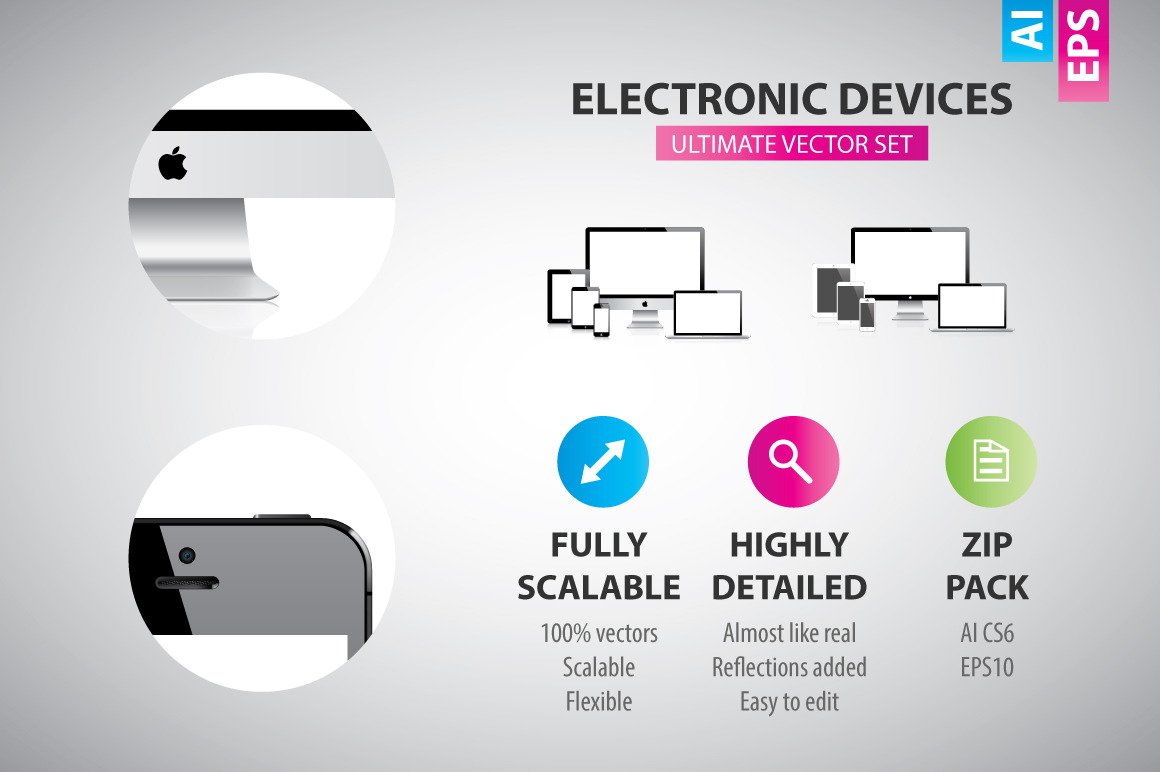 AI
EPS

ELECTRONIC DEVICES
ULTIMATE VECTOR SET

FULLY SCALABLE
100% vectors
Scalable
Flexible

HIGHLY DETAILED
Almost like real
Reflections added
Easy to edit

ZIP PACK
AI CS6
EPS10