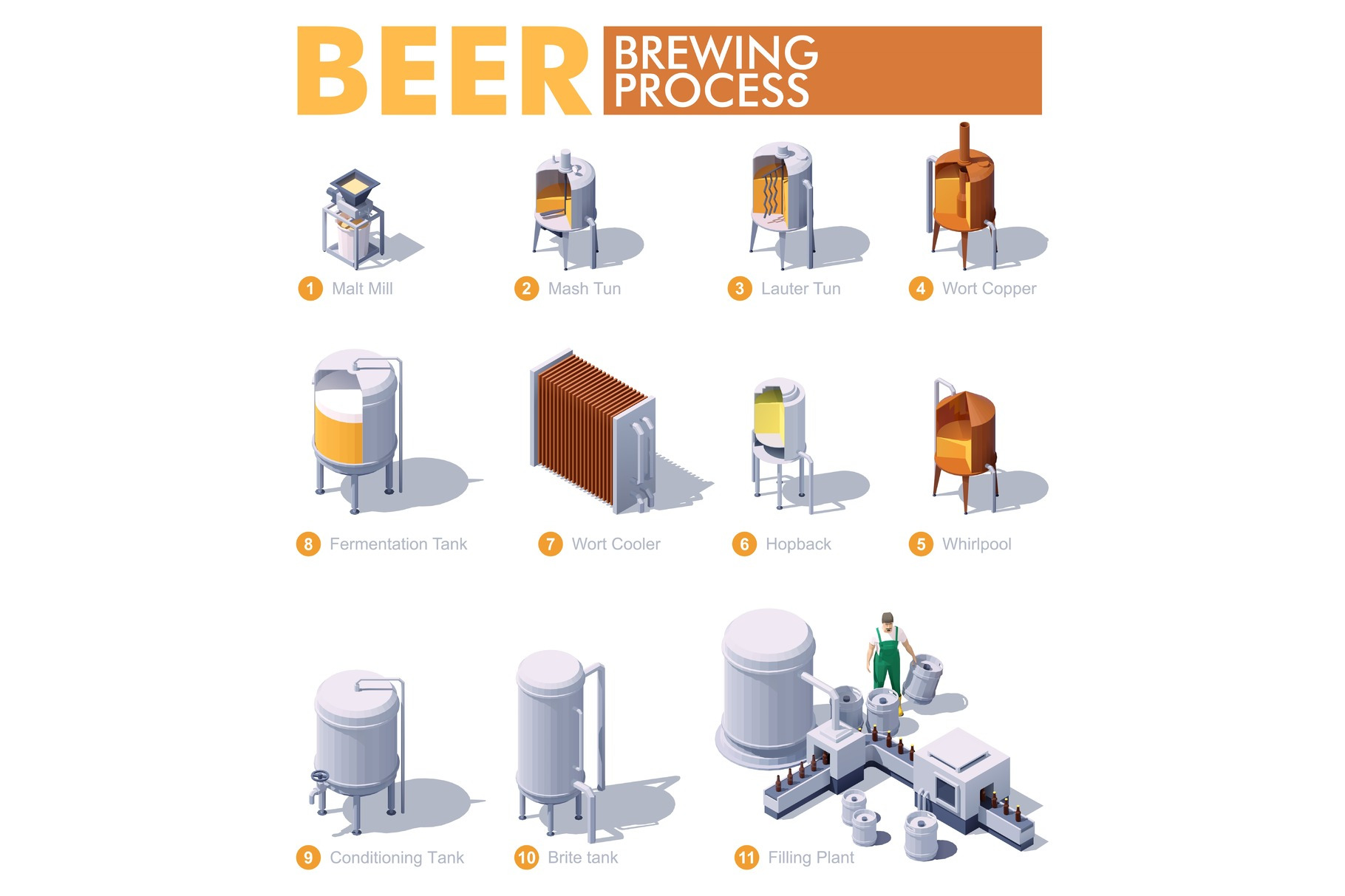 BEER BREWING PROCESS

1 Malt Mill

2 Mash Tun

3 Lauter Tun

4 Wort Copper

8 Fermentation Tank

7 Wort Cooler

6 Hopback

5 Whirlpool

9 Conditioning Tank

10 Brite tank

11 Filling Plant