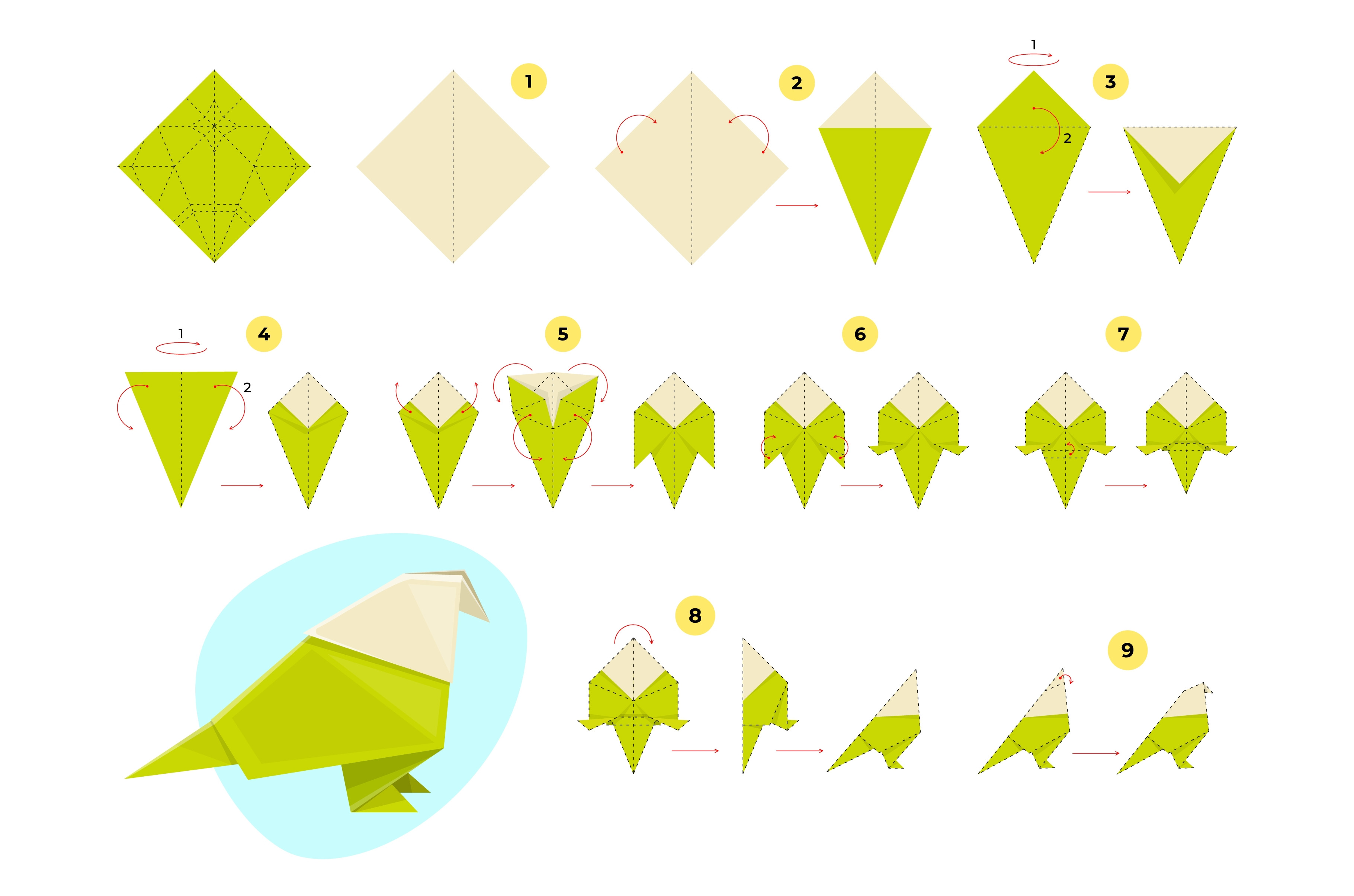 1

2

1
3
2

1
4
2

5

6

7

8

9