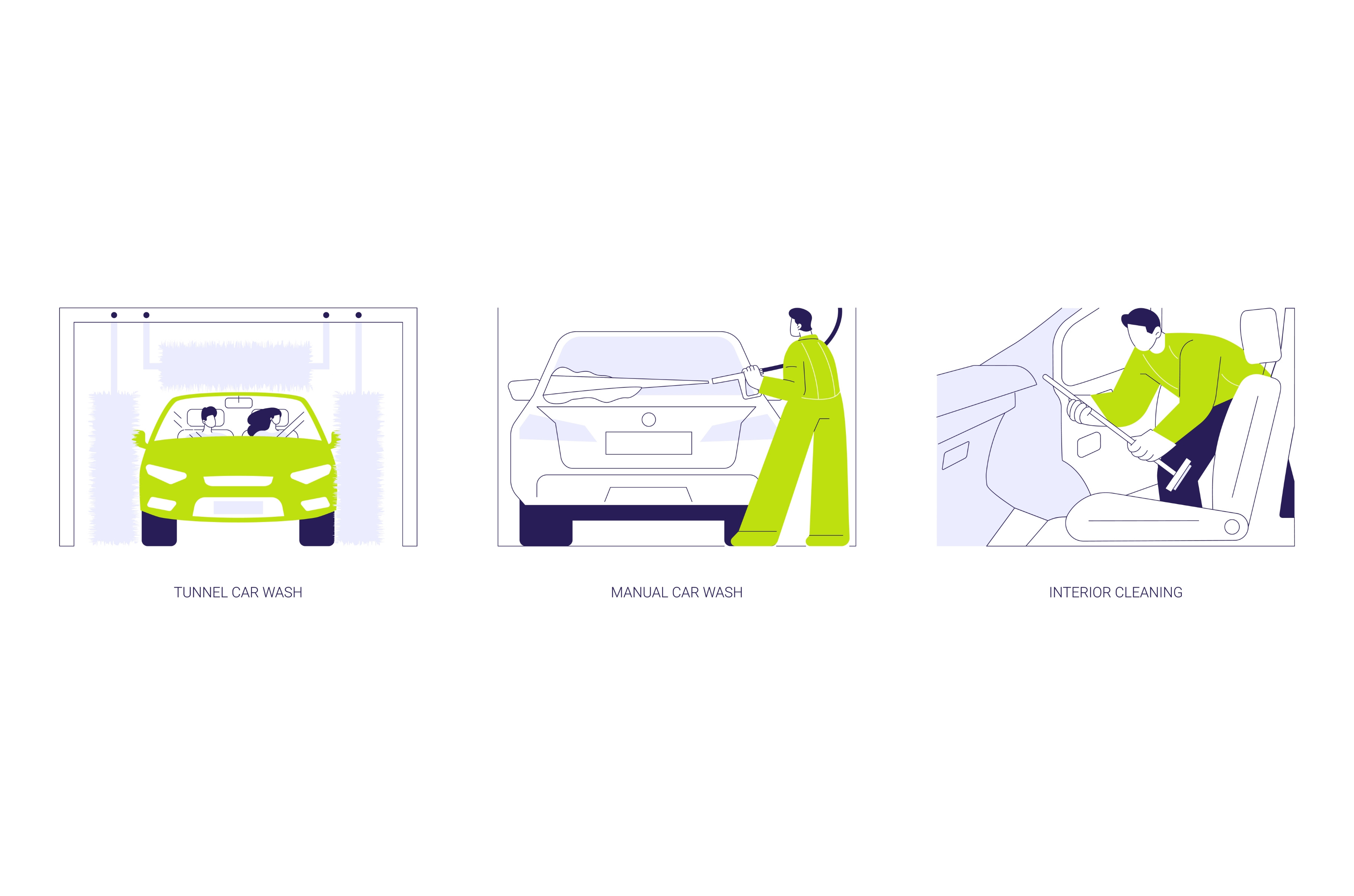 TUNNEL CAR WASH

MANUAL CAR WASH

INTERIOR CLEANING