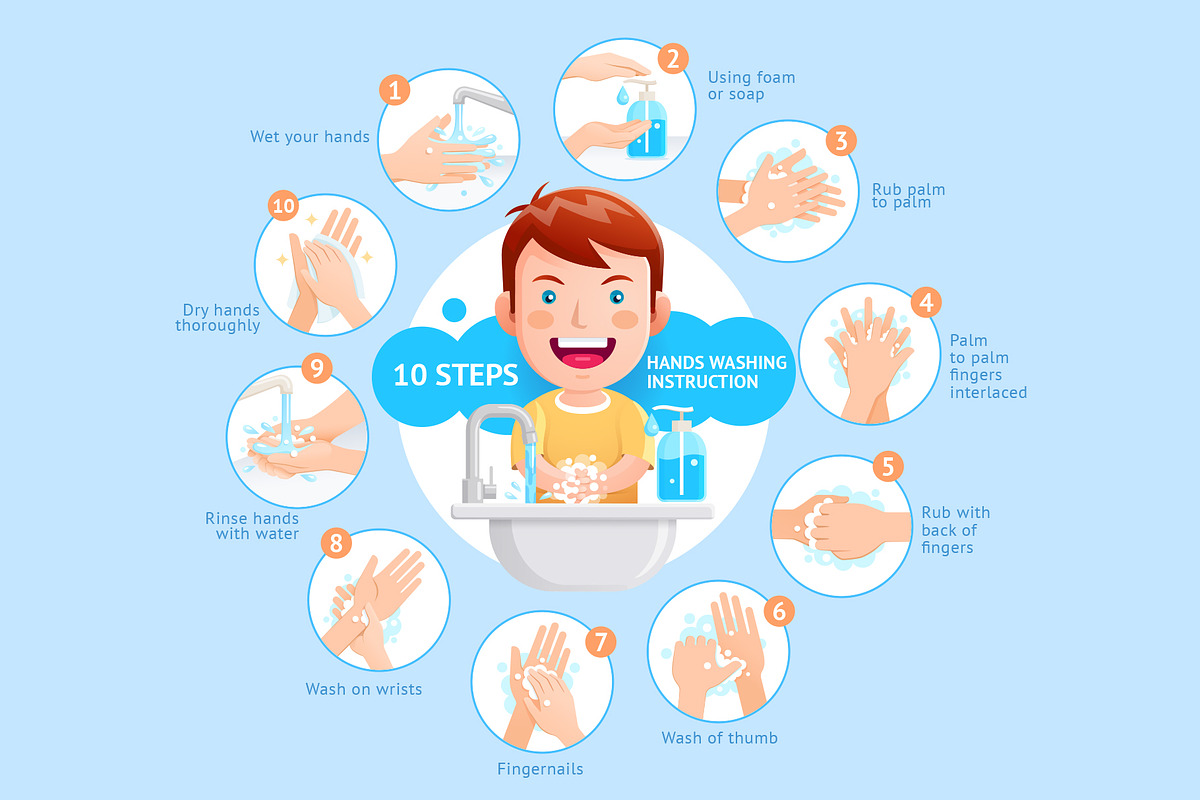 10 STEPS
HANDS WASHING INSTRUCTION

1
Wet your hands

2
Using foam or soap

3
Rub palm to palm

4
Palm to palm fingers interlaced

5
Rub with back of fingers

6
Wash of thumb

7
Fingernails

8
Wash on wrists

9
Rinse hands with water

10
Dry hands thoroughly